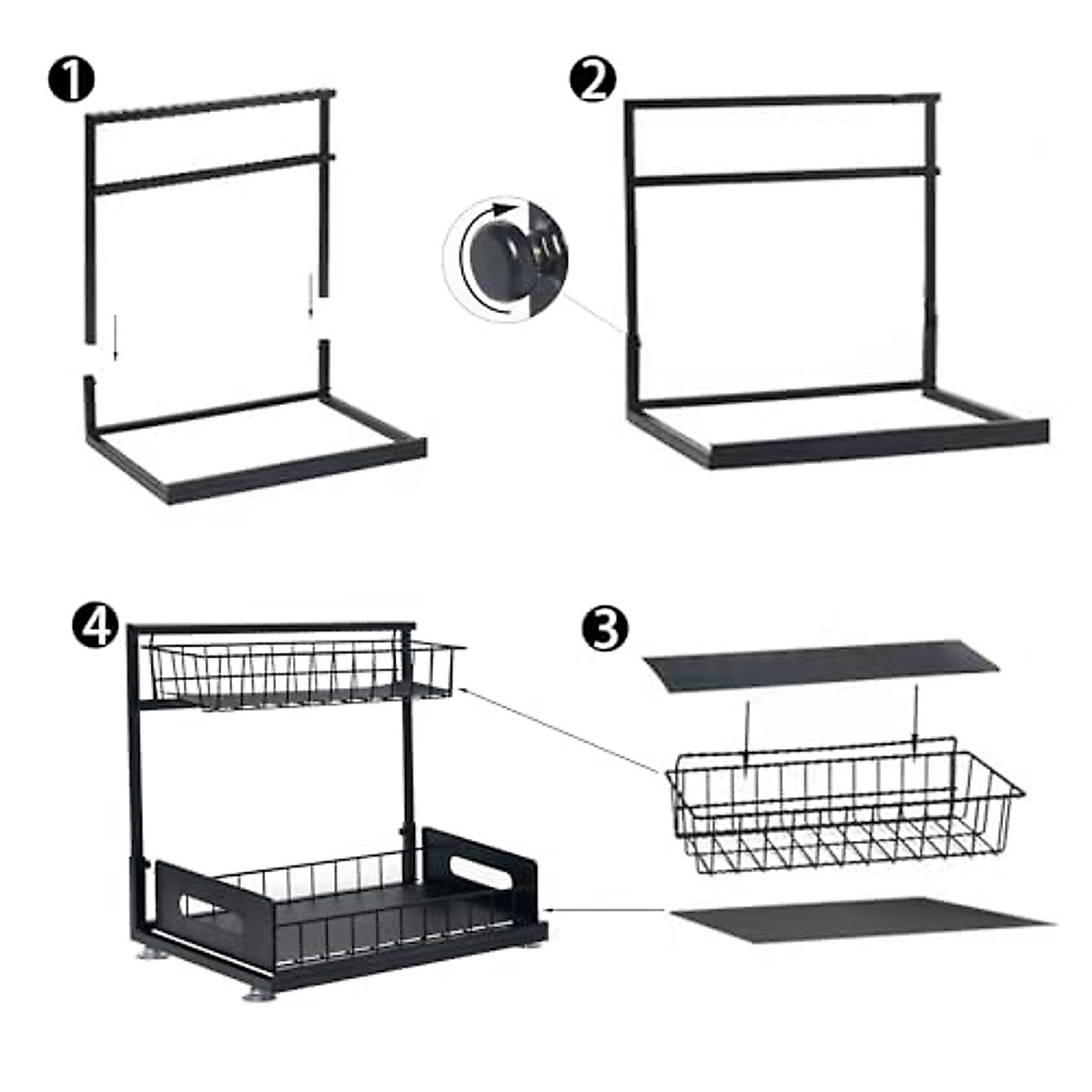 1

2

4

3