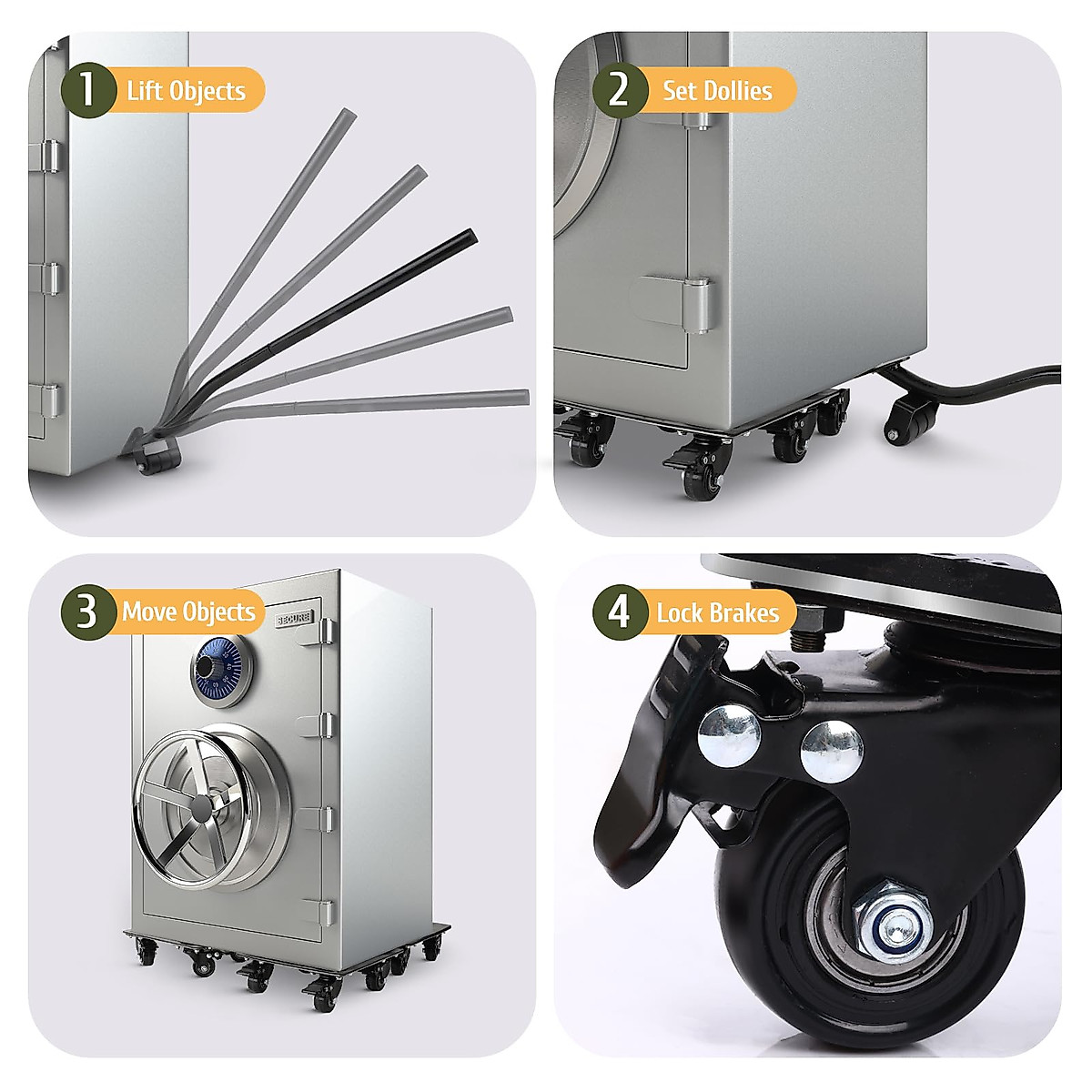 1 Lift Objects

2 Set Dollies

3 Move Objects

SECURE

4 Lock Brakes