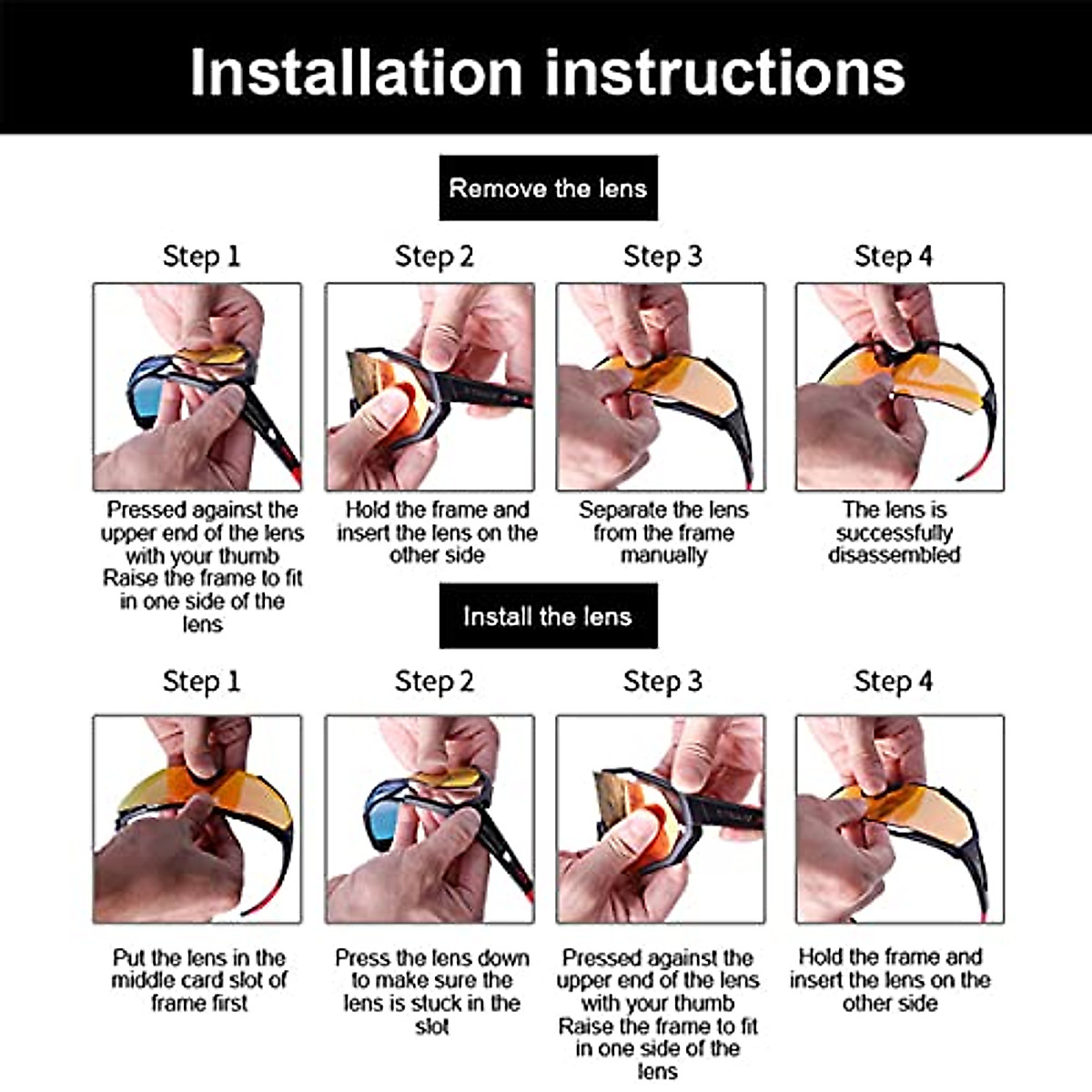 Installation instructions

Remove the lens

Step 1

Pressed against the upper end of the lens with your thumb Raise the frame to fit in one side of the lens

Step 2

Hold the frame and insert the lens on the other side

Step 3

Separate the lens from the frame manually

Step 4

The lens is successfully disassembled

Install the lens

Step 1

Put the lens in the middle card slot of frame first

Step 2

Press the lens down to make sure the lens is stuck in the slot

Step 3

Pressed against the upper end of the lens with your thumb Raise the frame to fit in one side of the lens

Step 4

Hold the frame and insert the lens on the other side