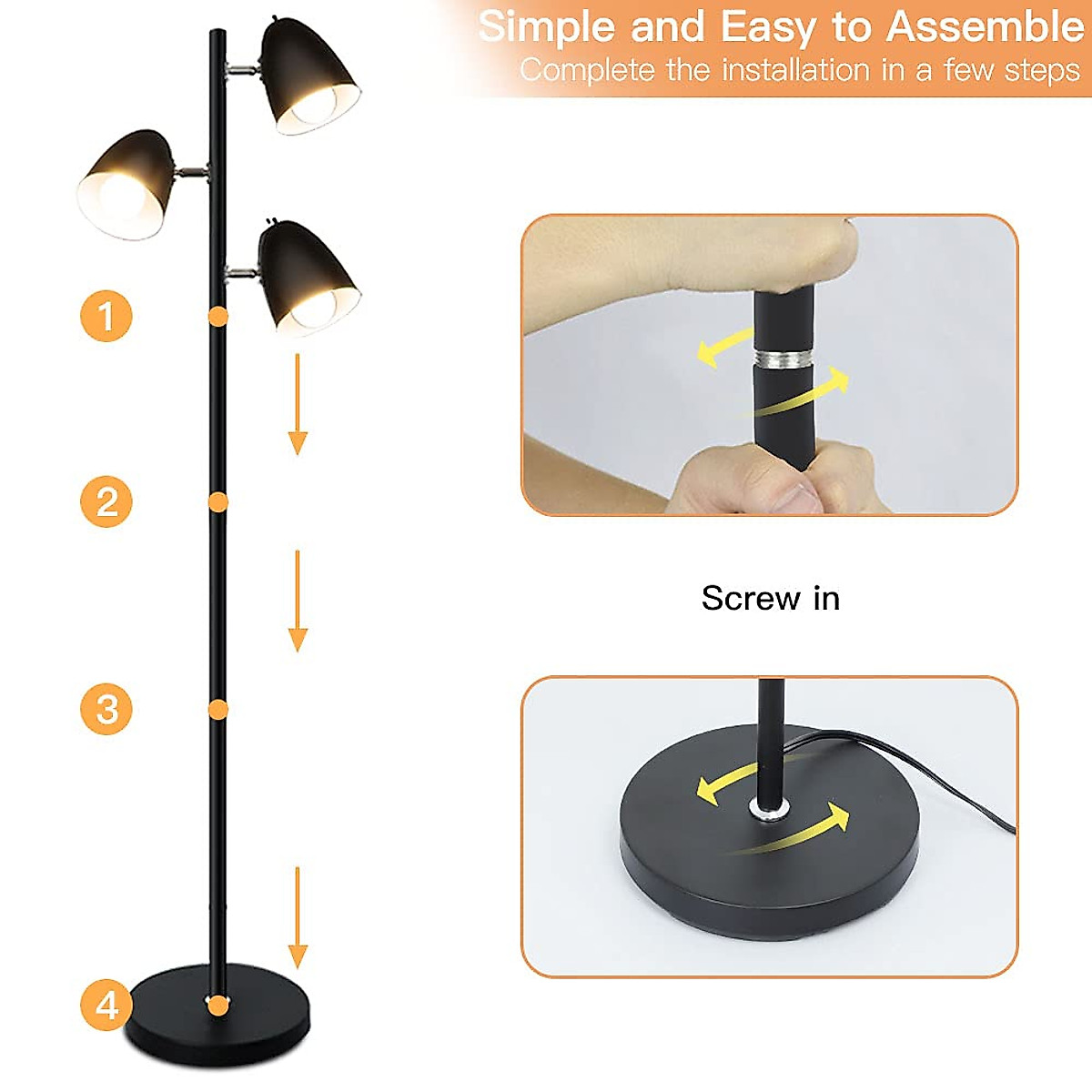 Simple and Easy to Assemble
Complete the installation in a few steps

1

2

3

4

Screw in