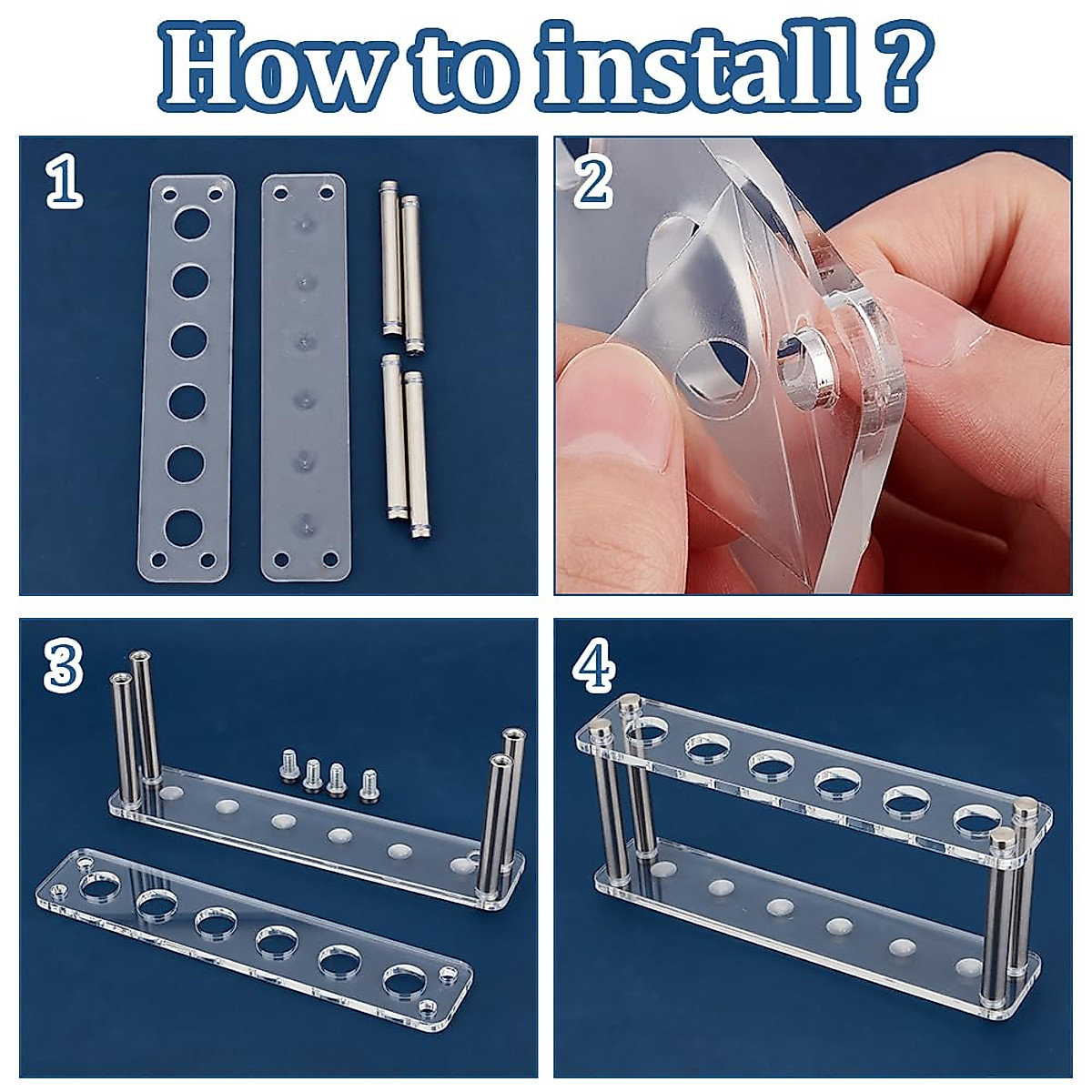 How to install ?

1

2

3

4