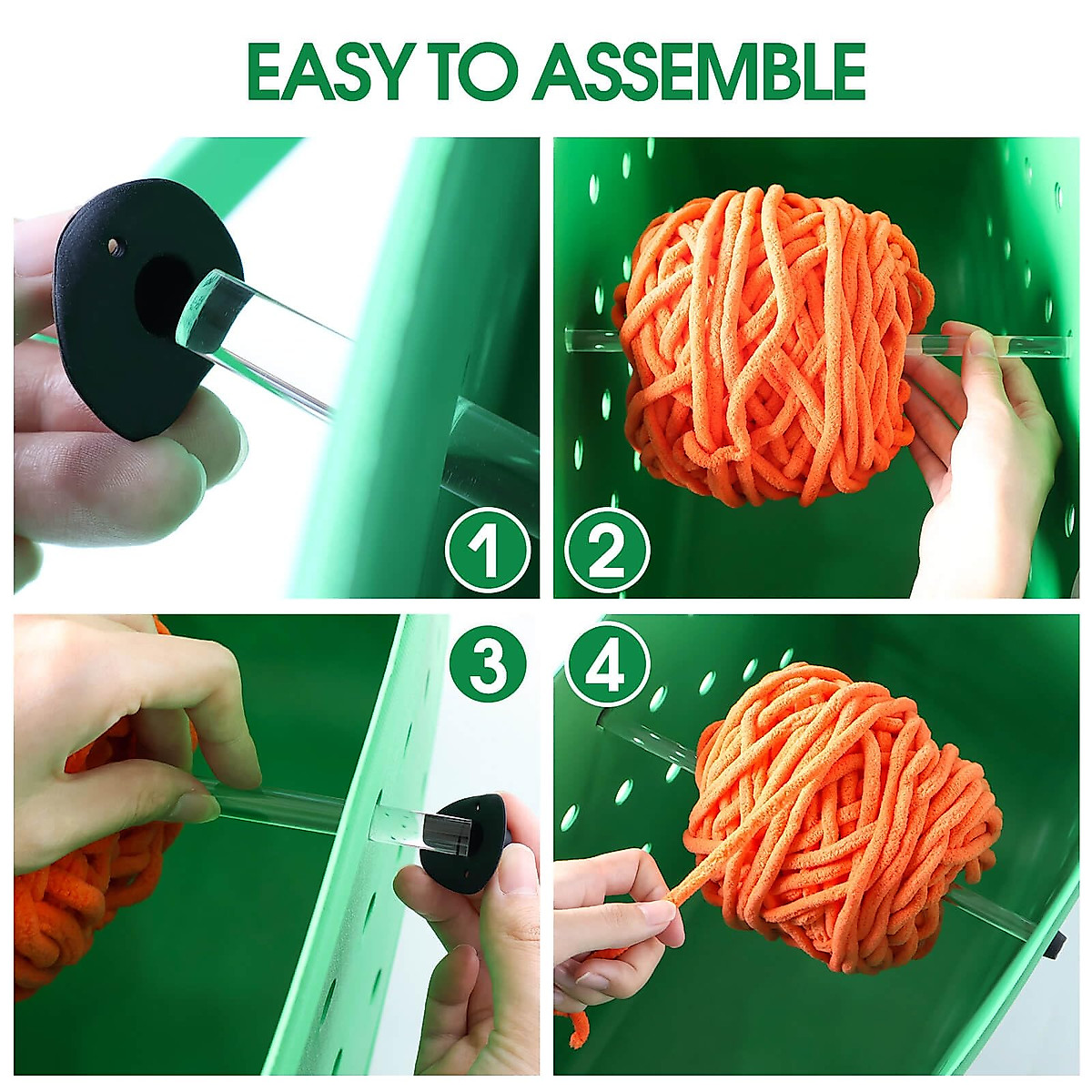 EASY TO ASSEMBLE

1

2

3

4