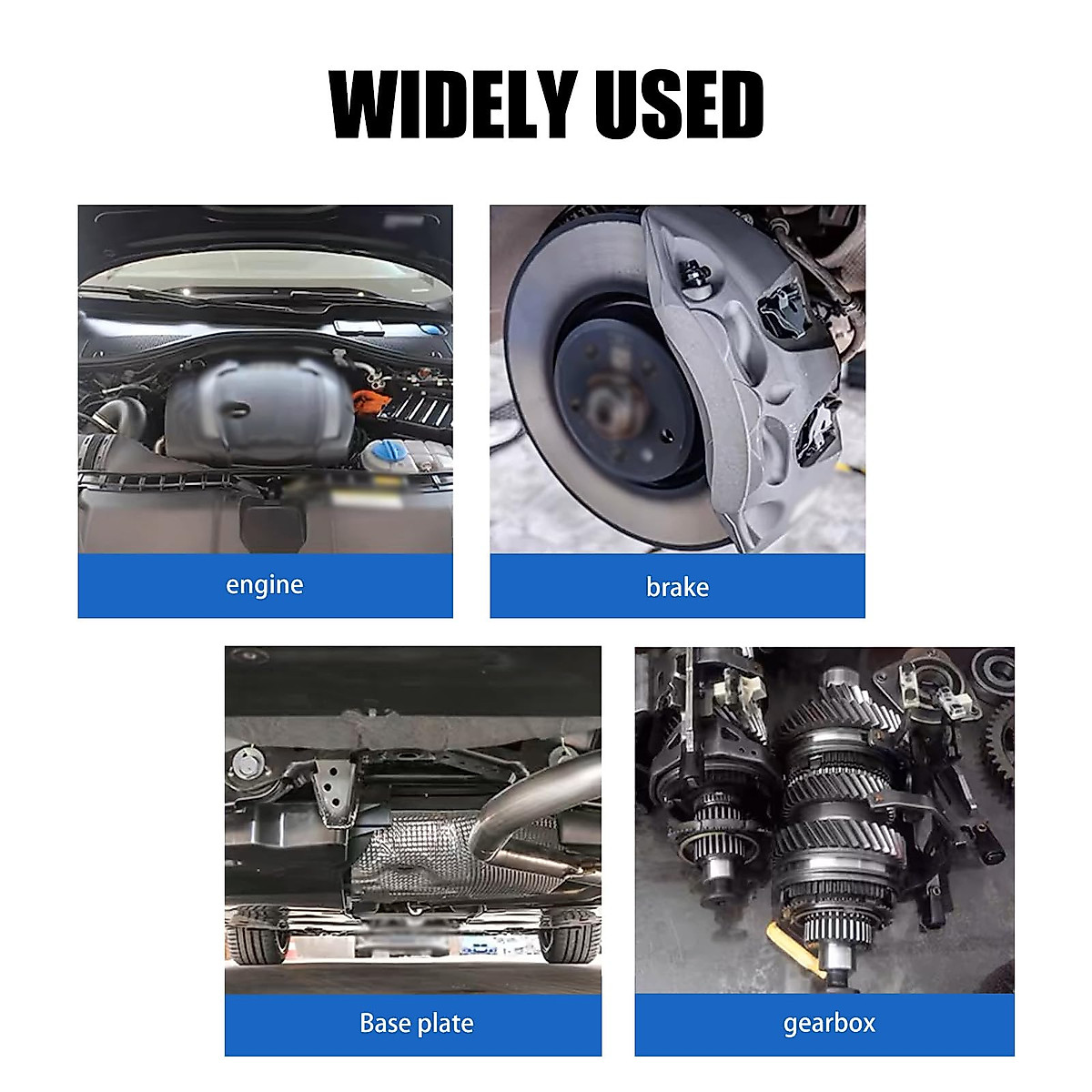 WIDELY USED

engine

brake

Base plate

gearbox