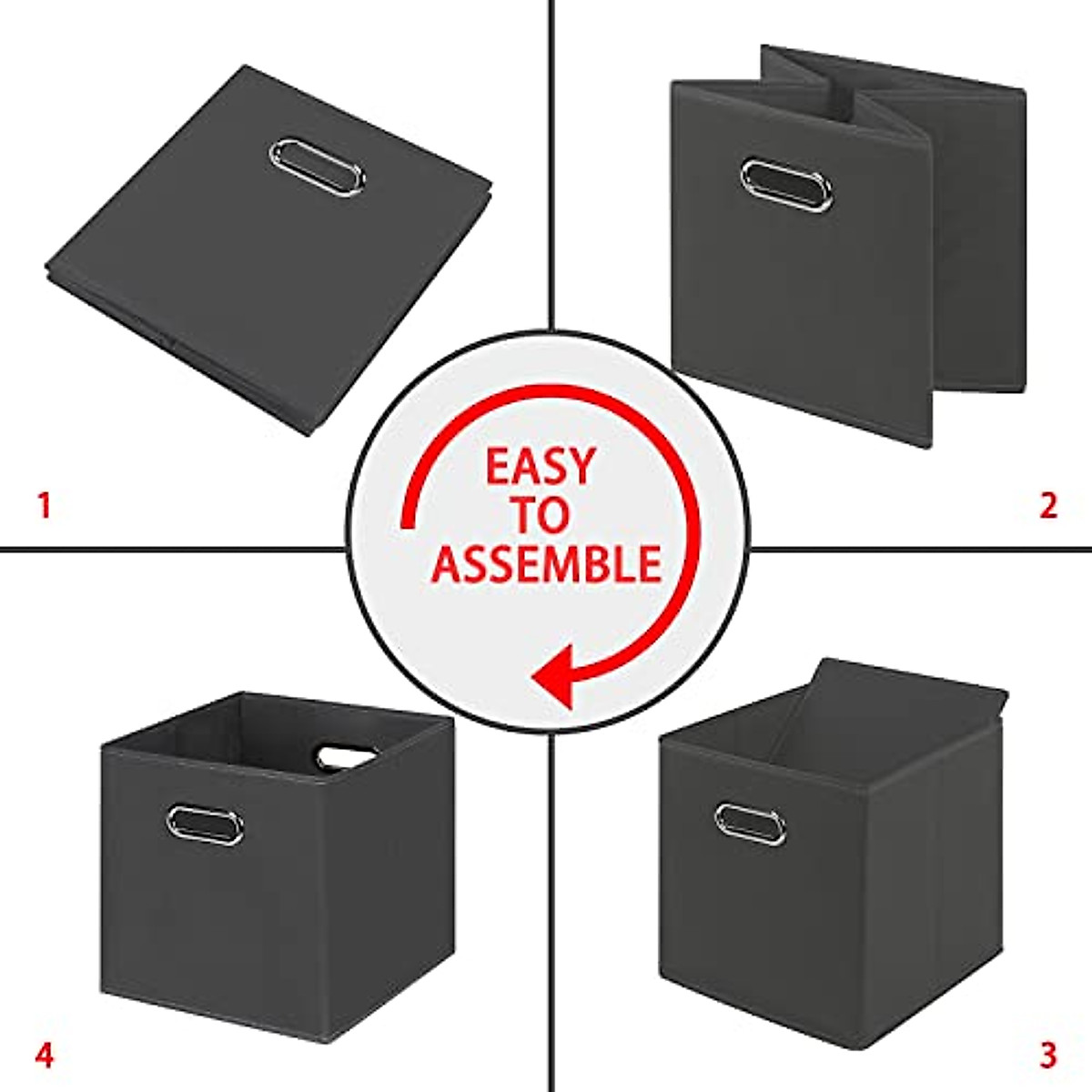 1

2

EASY TO ASSEMBLE

4

3