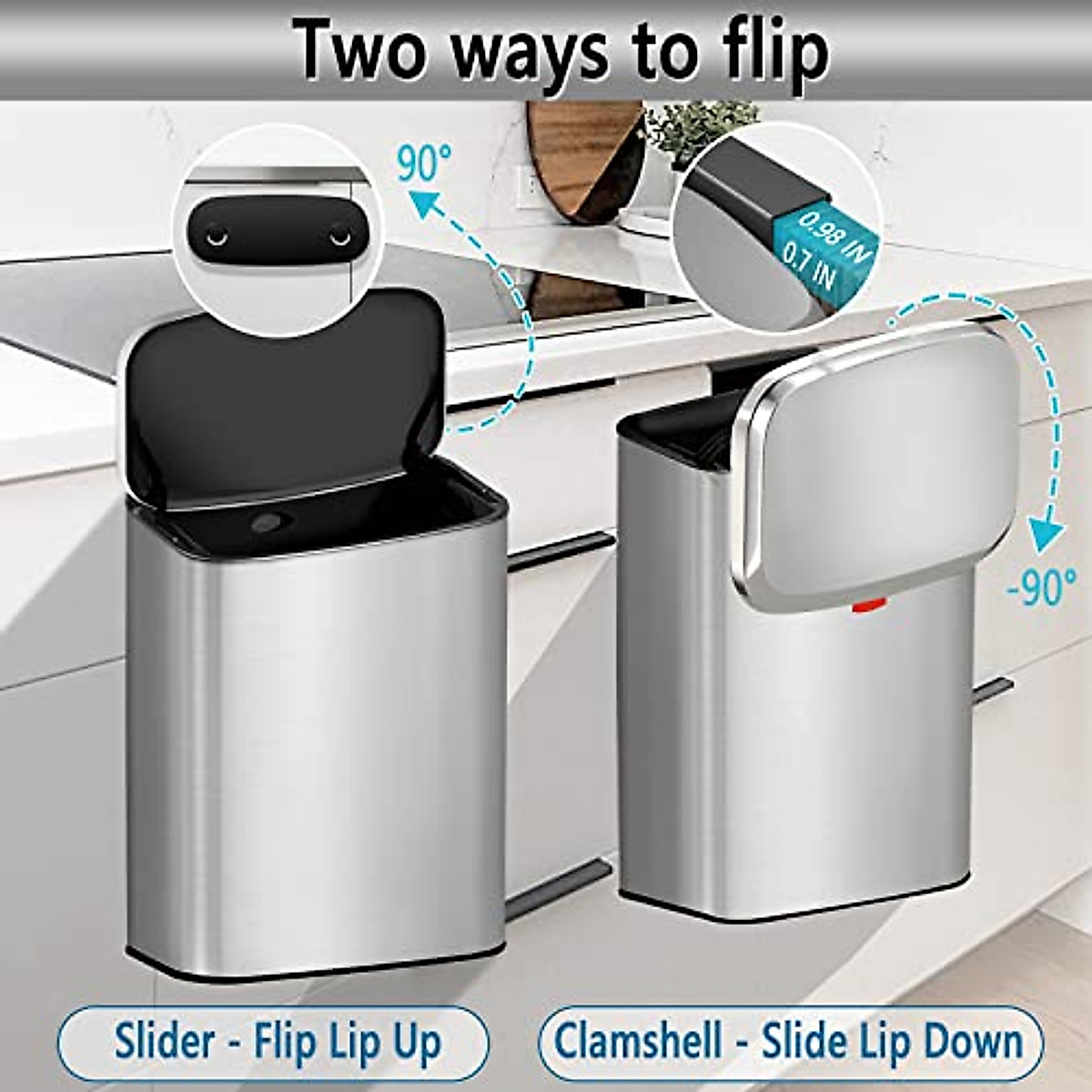 Two ways to flip

90°

0.98 IN
0.7 IN

-90°

Slider - Flip Lip Up

Clamshell - Slide Lip Down