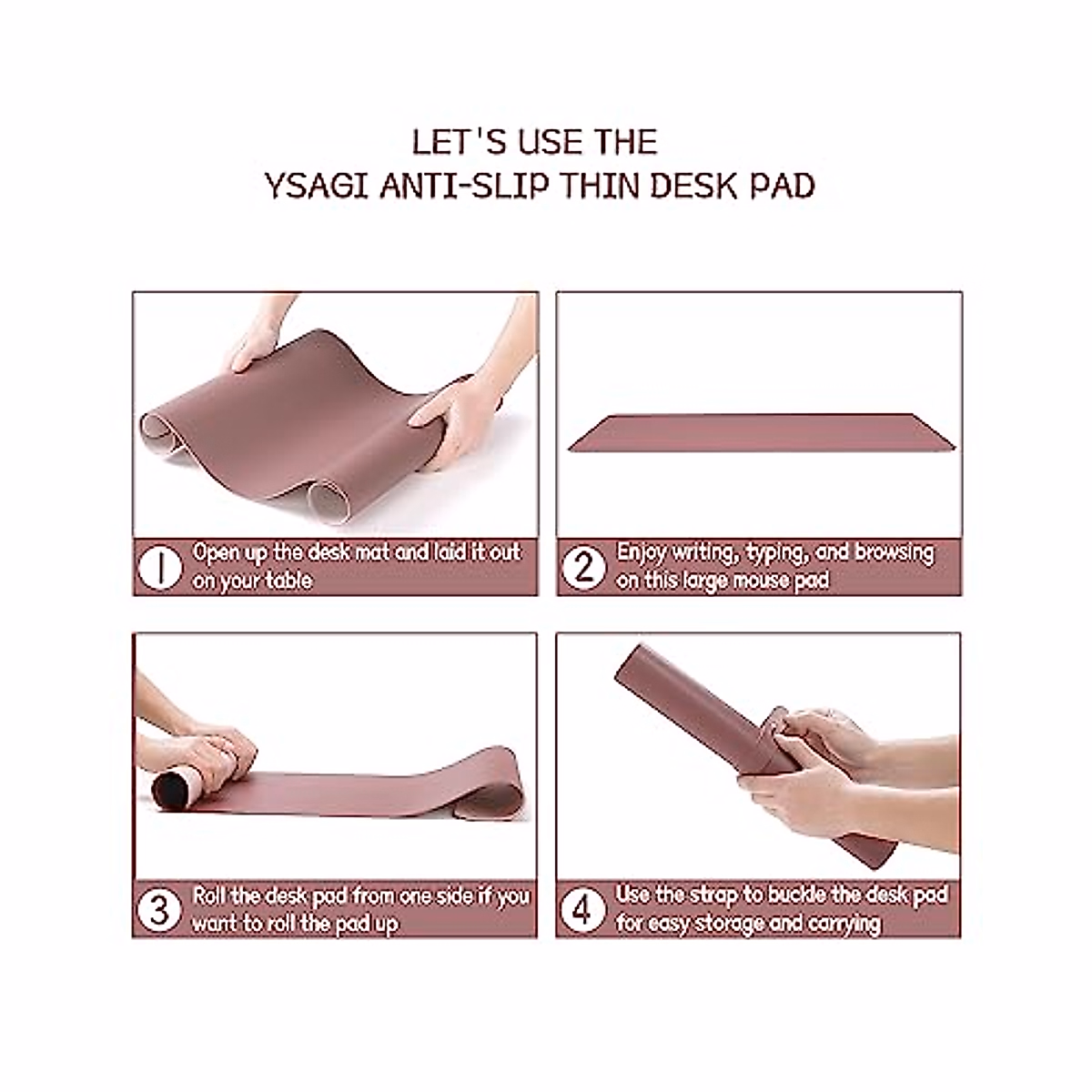 LET'S USE THE
YSAGI ANTI-SLIP THIN DESK PAD

1 Open up the desk mat and laid it out on your table

2 Enjoy writing, typing, and browsing on this large mouse pad

3 Roll the desk pad from one side if you want to roll the pad up

4 Use the strap to buckle the desk pad for easy storage and carrying