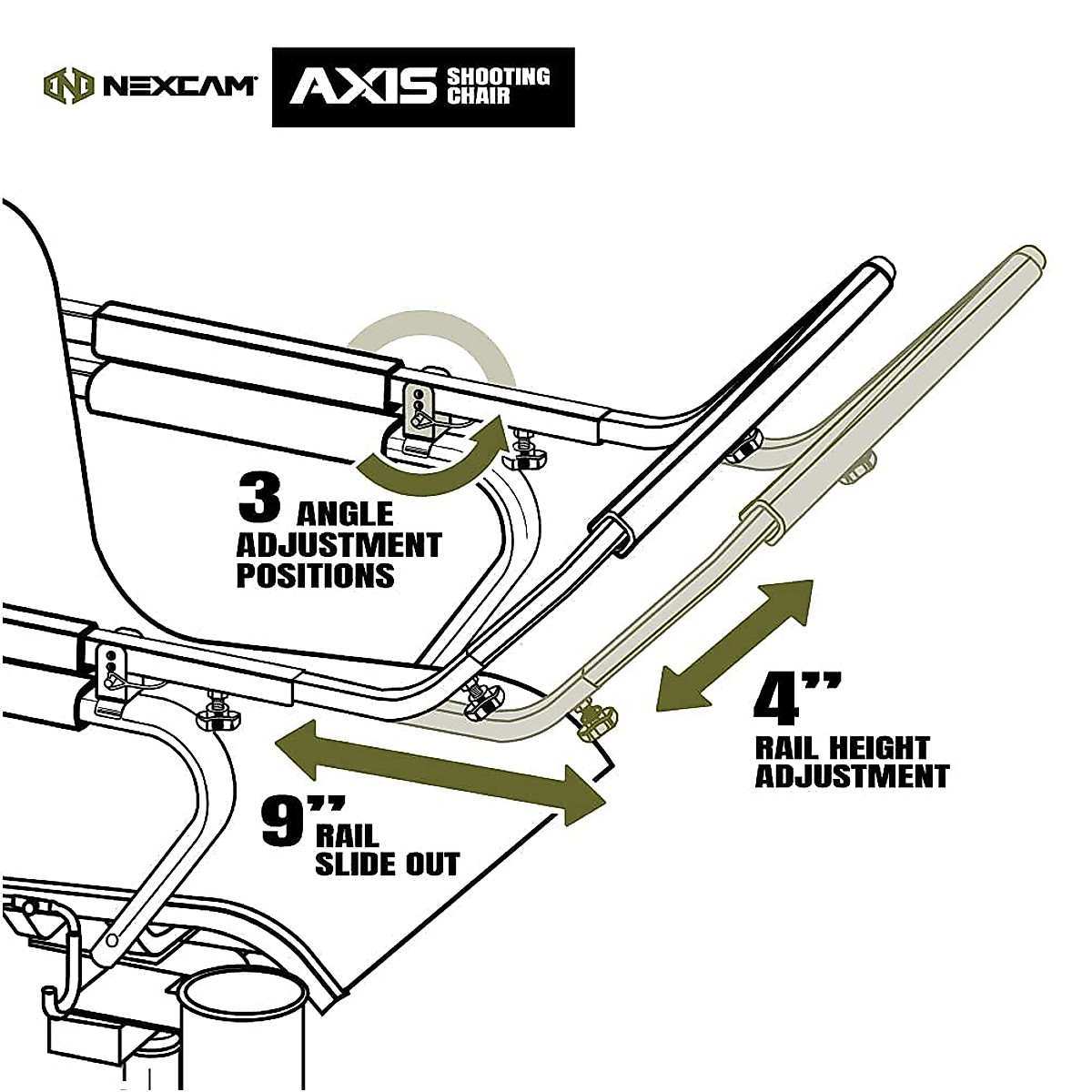 NEXCAM

AXIS SHOOTING CHAIR

3 ANGLE ADJUSTMENT POSITIONS

4" RAIL HEIGHT ADJUSTMENT

9" RAIL SLIDE OUT