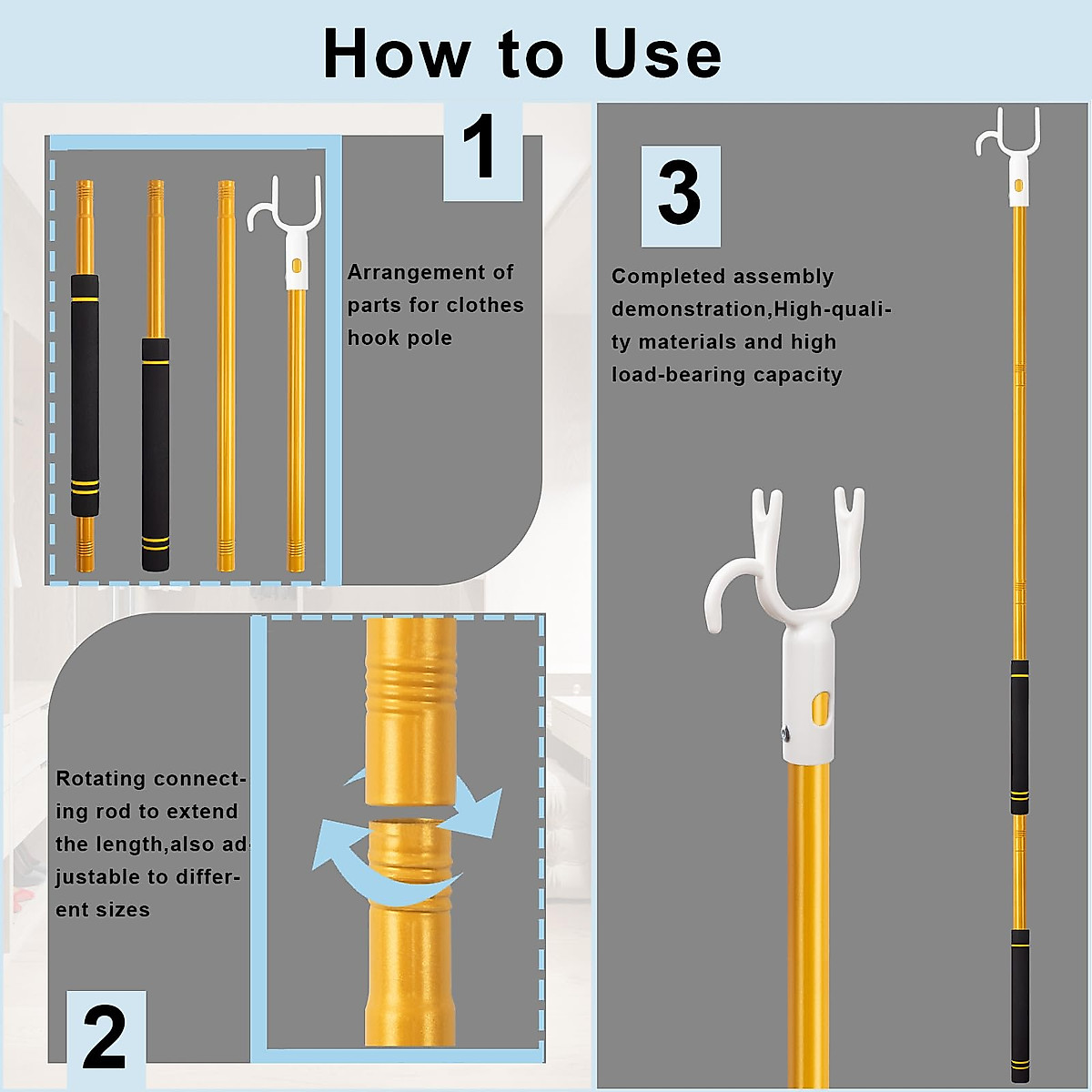 How to Use

1

Arrangement of parts for clothes hook pole

2

Rotating connecting rod to extend the length,also adjustable to different sizes

3

Completed assembly demonstration,High-quality materials and high load-bearing capacity