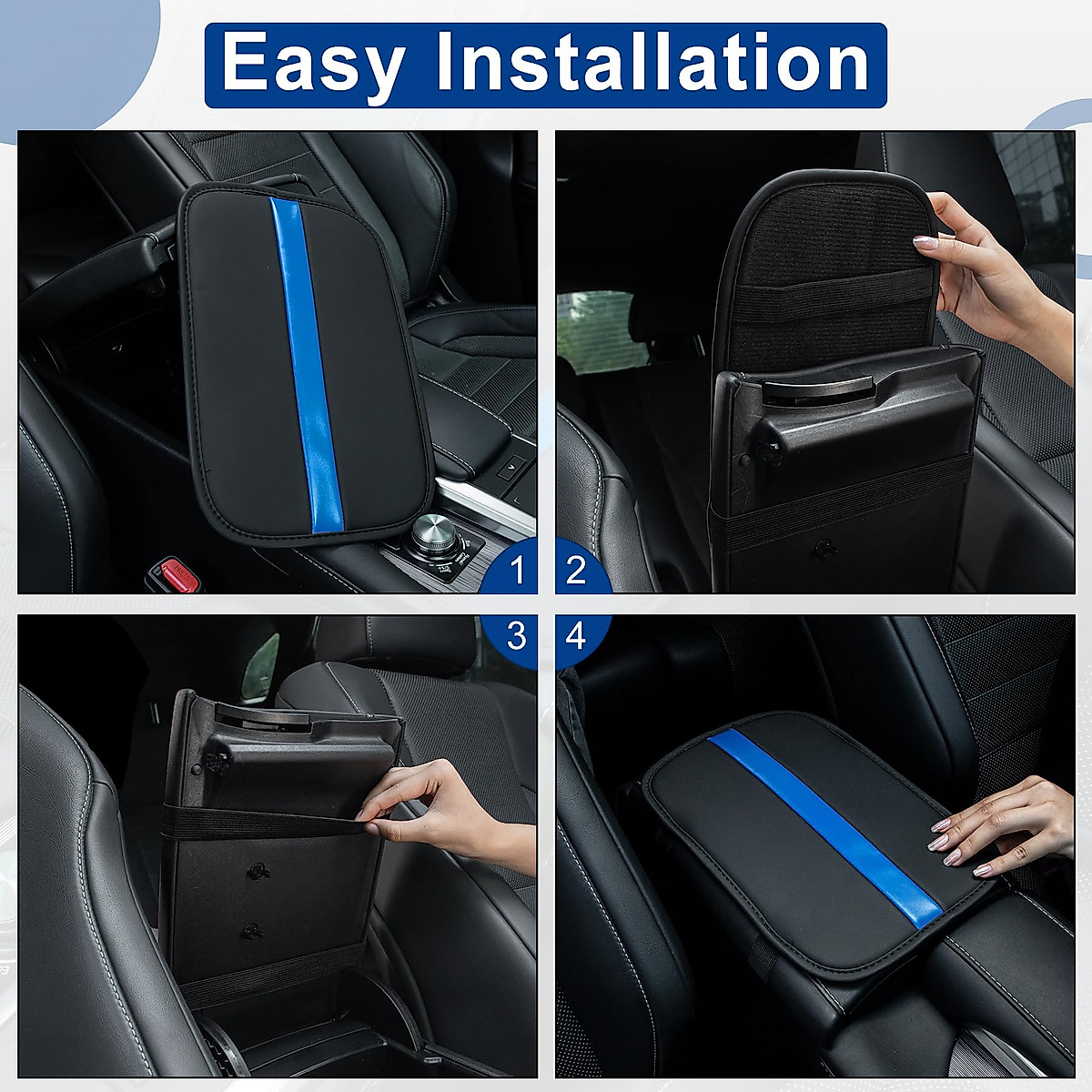 Easy Installation

1

2

3

4