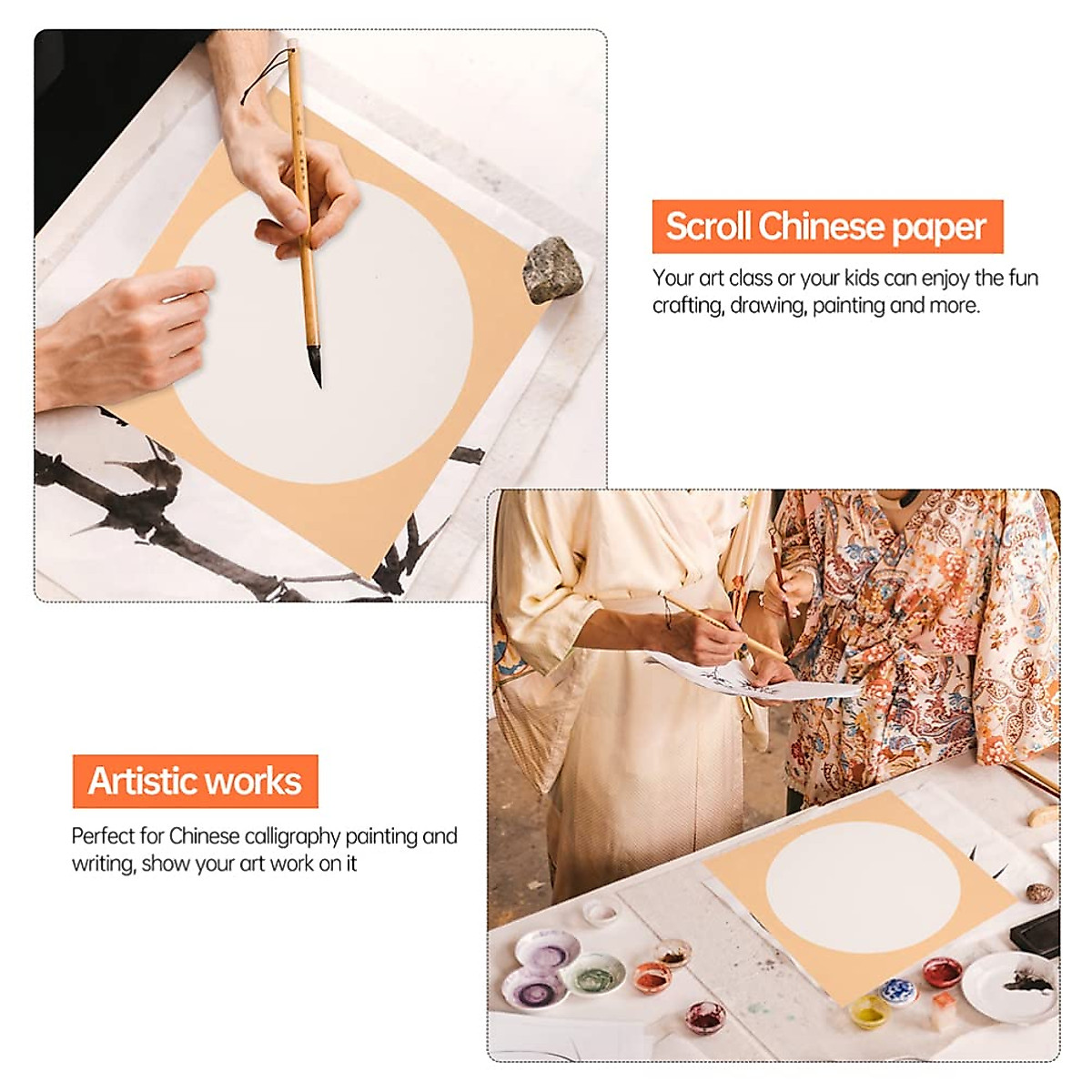 Scroll Chinese paper

Your art class or your kids can enjoy the fun crafting, drawing, painting and more.

Artistic works

Perfect for Chinese calligraphy painting and writing, show your art work on it