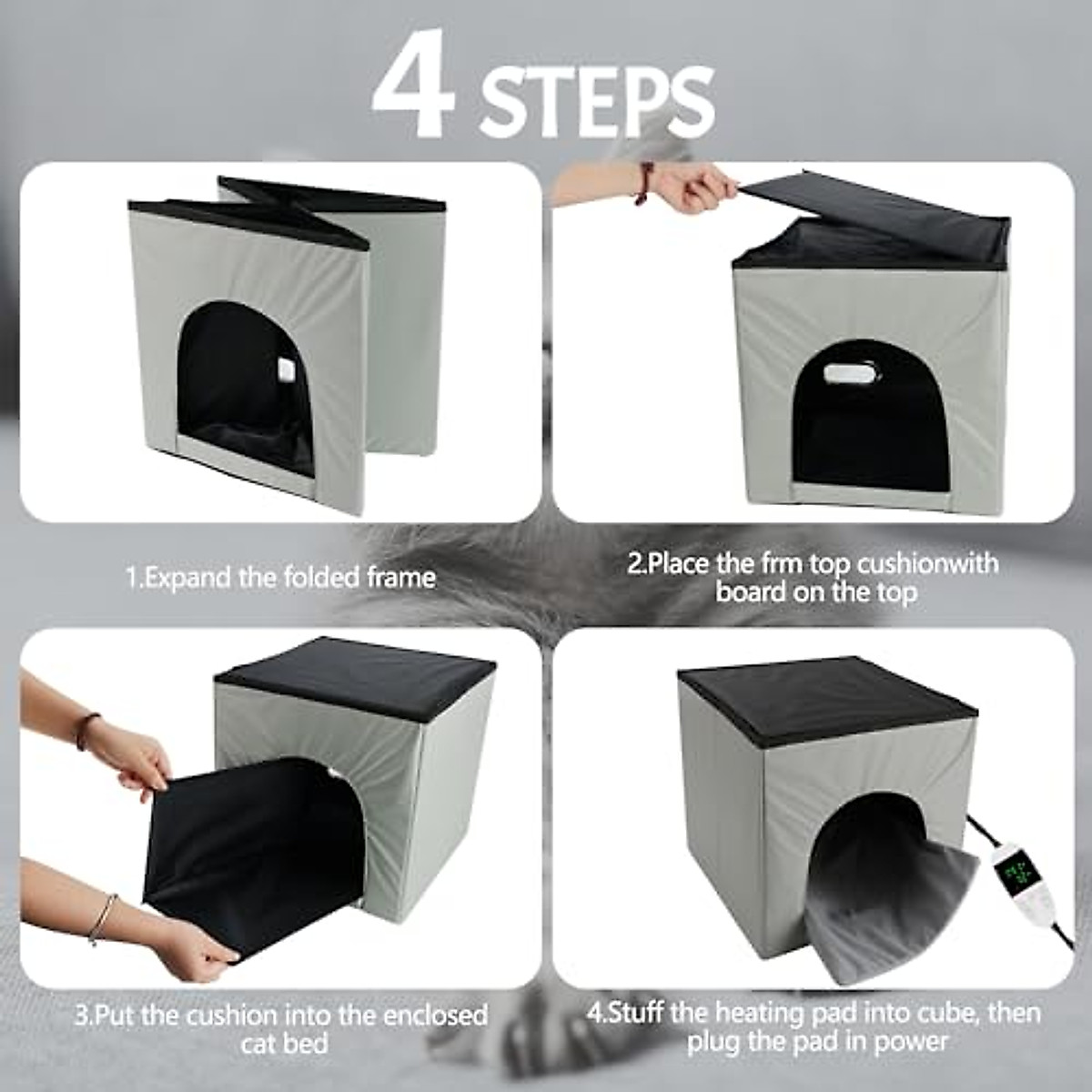 4 STEPS

1.Expand the folded frame

2.Place the frm top cushionwith board on the top

3.Put the cushion into the enclosed cat bed

4.Stuff the heating pad into cube, then plug the pad in power