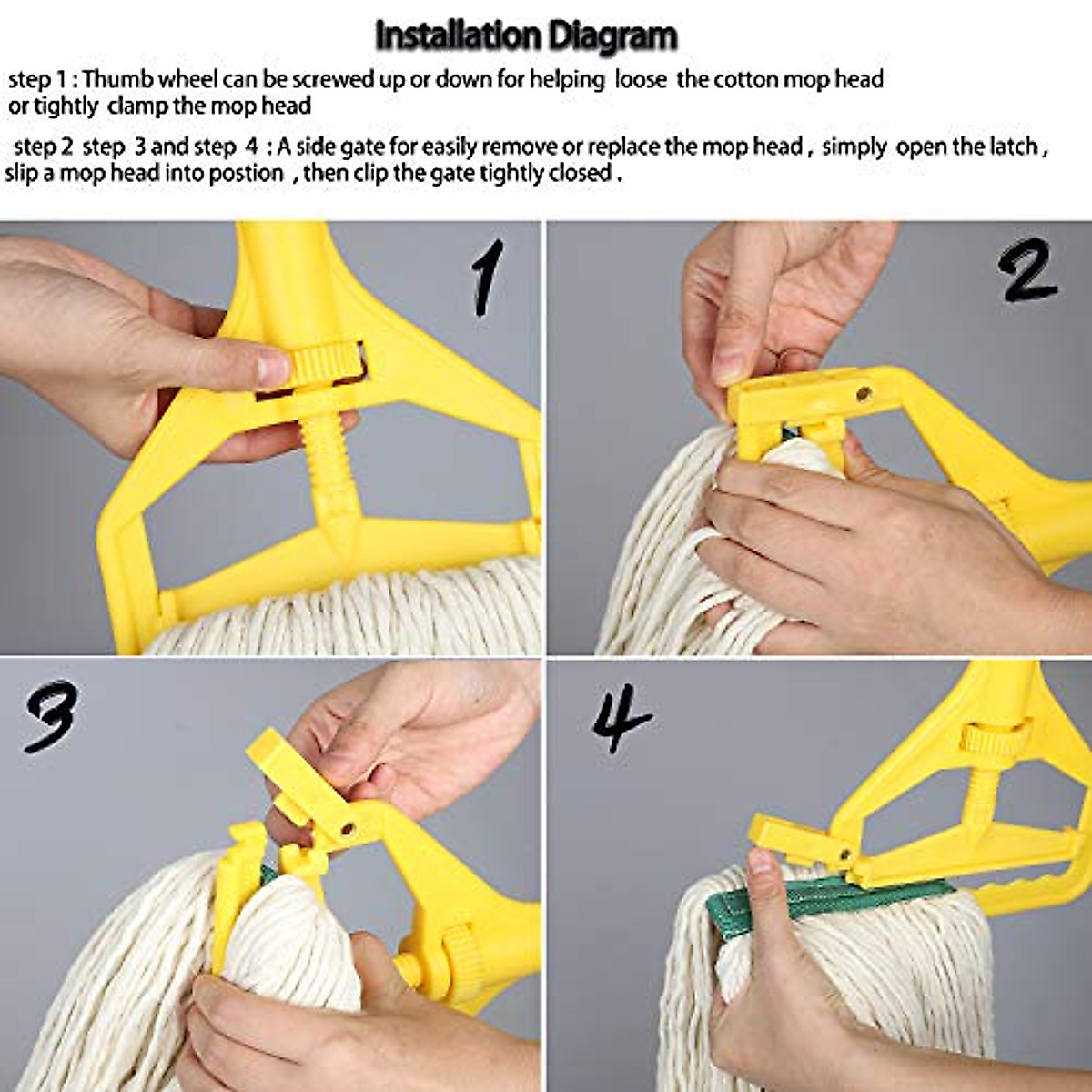 Installation Diagram

step 1 : Thumb wheel can be screwed up or down for helping loose the cotton mop head or tightly clamp the mop head

step 2 step 3 and step 4 : A side gate for easily remove or replace the mop head , simply open the latch , slip a mop head into postion , then clip the gate tightly closed .

1

2

3

4