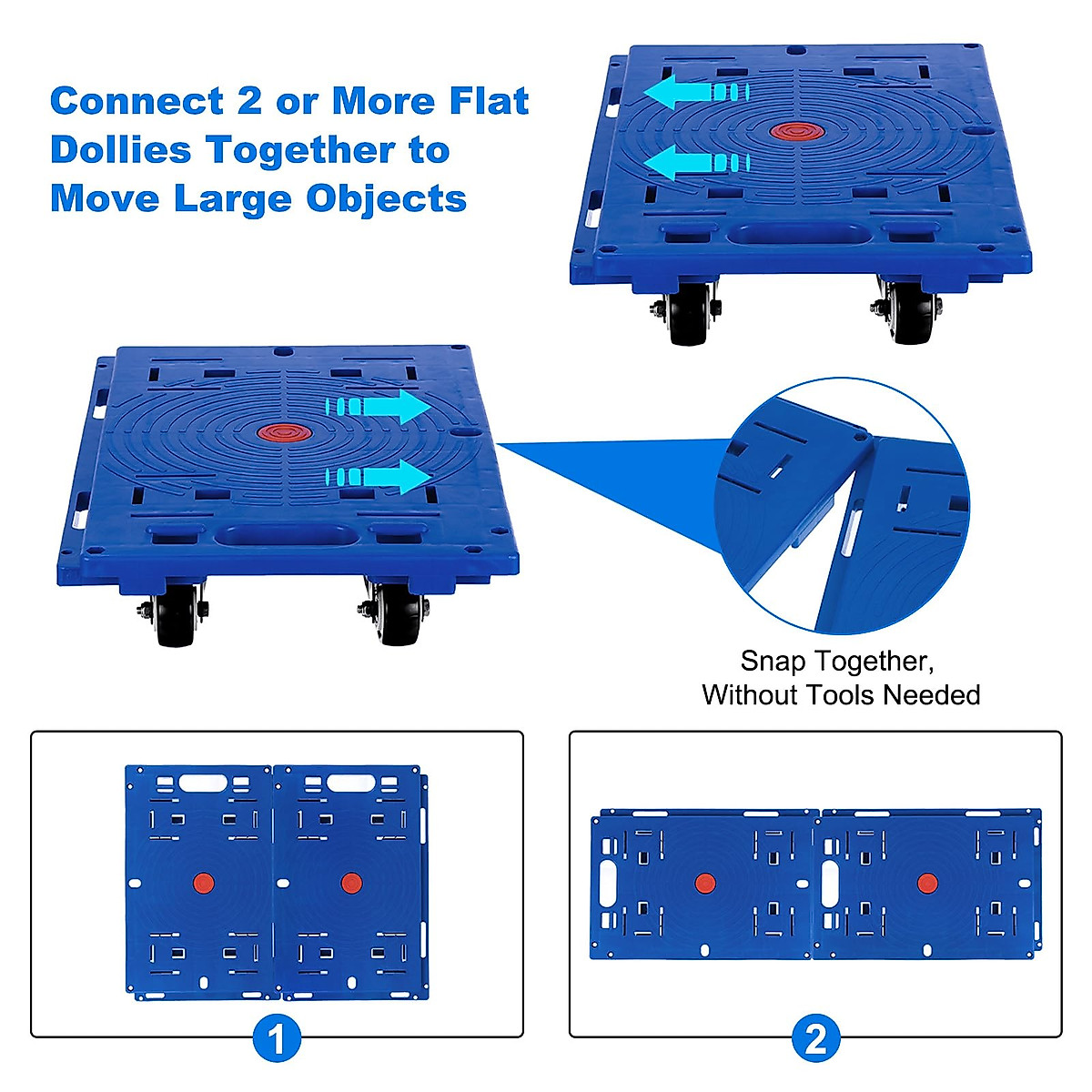 Connect 2 or More Flat Dollies Together to Move Large Objects

Snap Together, Without Tools Needed

1

2