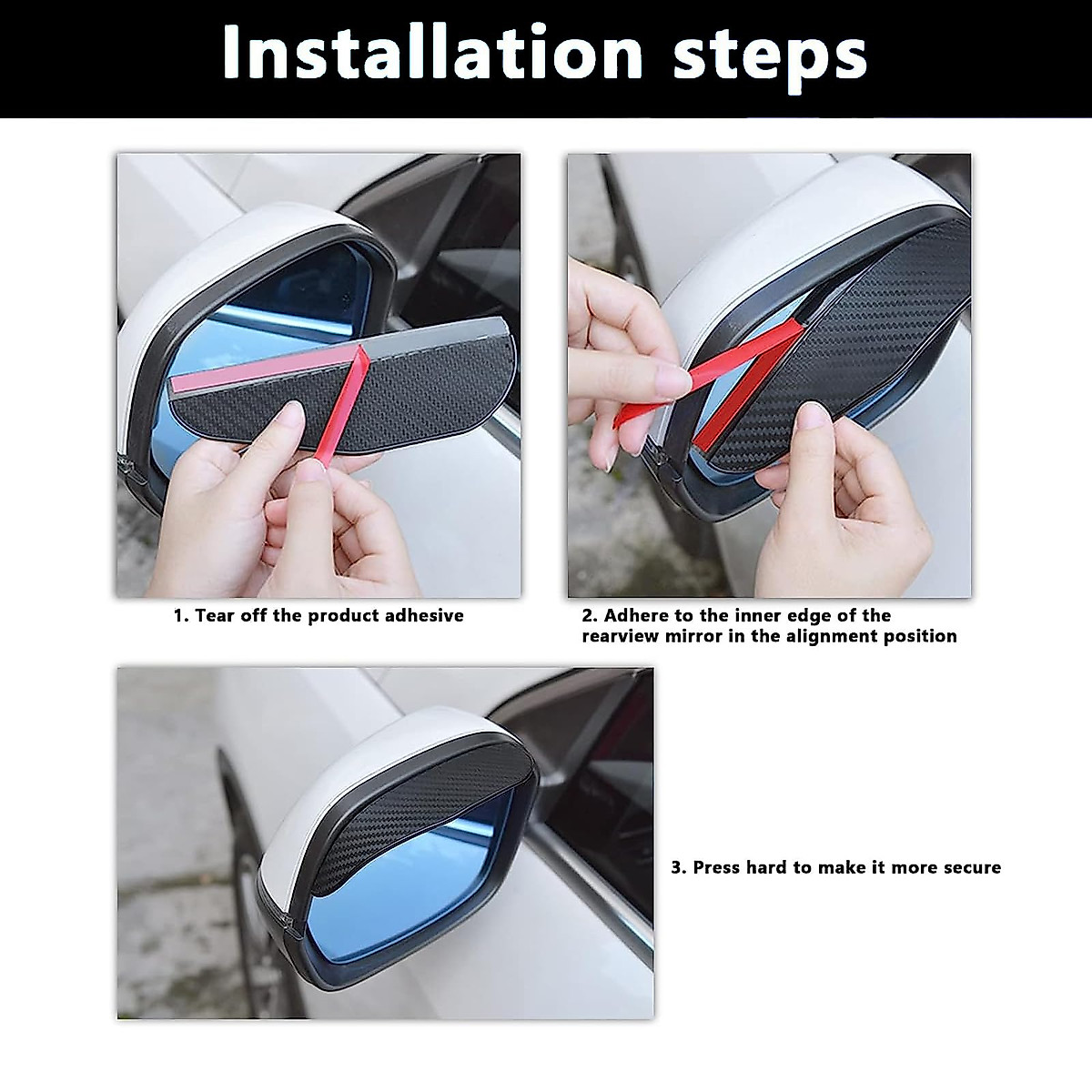 Installation steps

1. Tear off the product adhesive

2. Adhere to the inner edge of the rearview mirror in the alignment position

3. Press hard to make it more secure