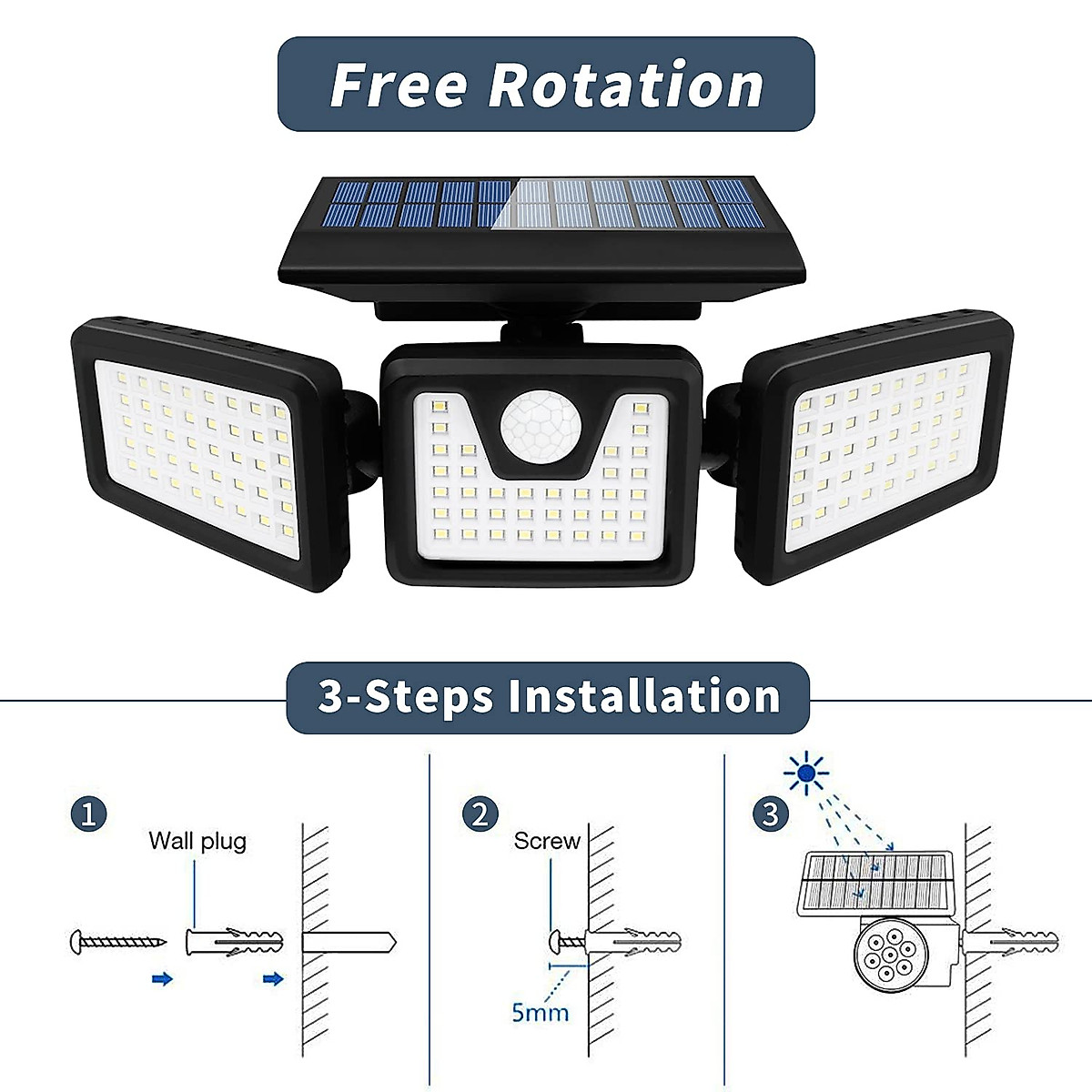 Free Rotation

3-Steps Installation

1
Wall plug

2
Screw
5mm

3