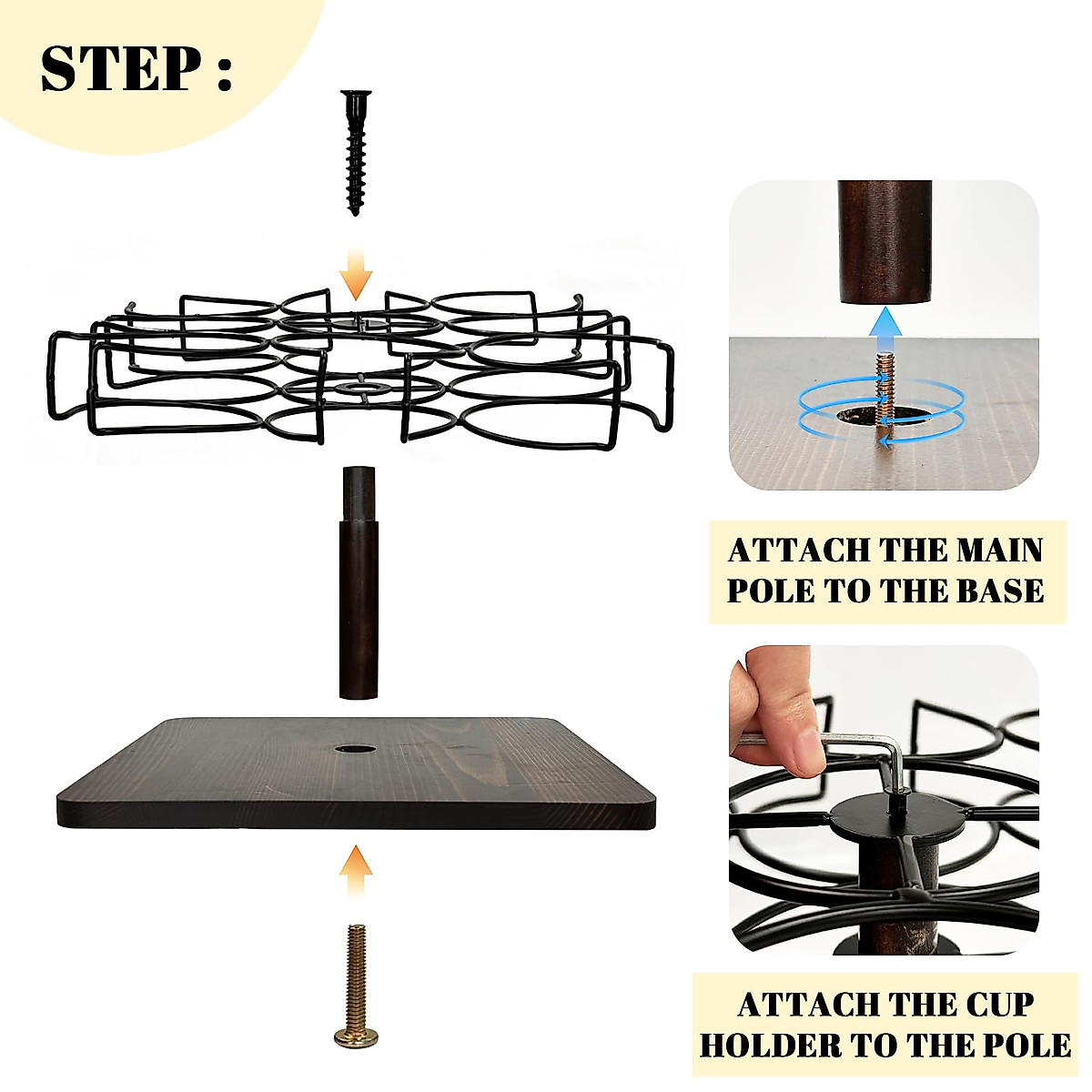 STEP :

ATTACH THE MAIN POLE TO THE BASE

ATTACH THE CUP HOLDER TO THE POLE