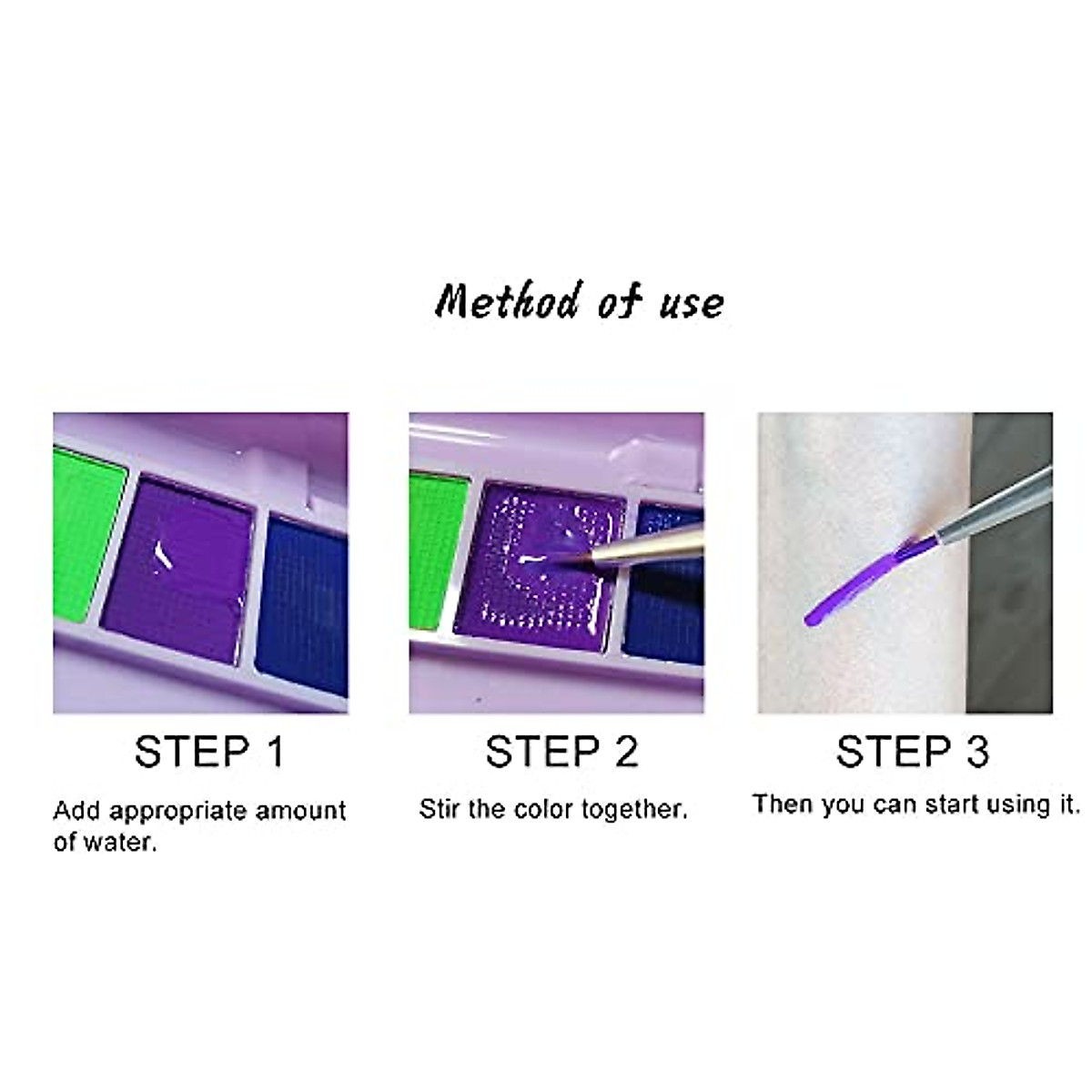 Method of use

STEP 1

Add appropriate amount of water.

STEP 2

Stir the color together.

STEP 3

Then you can start using it.