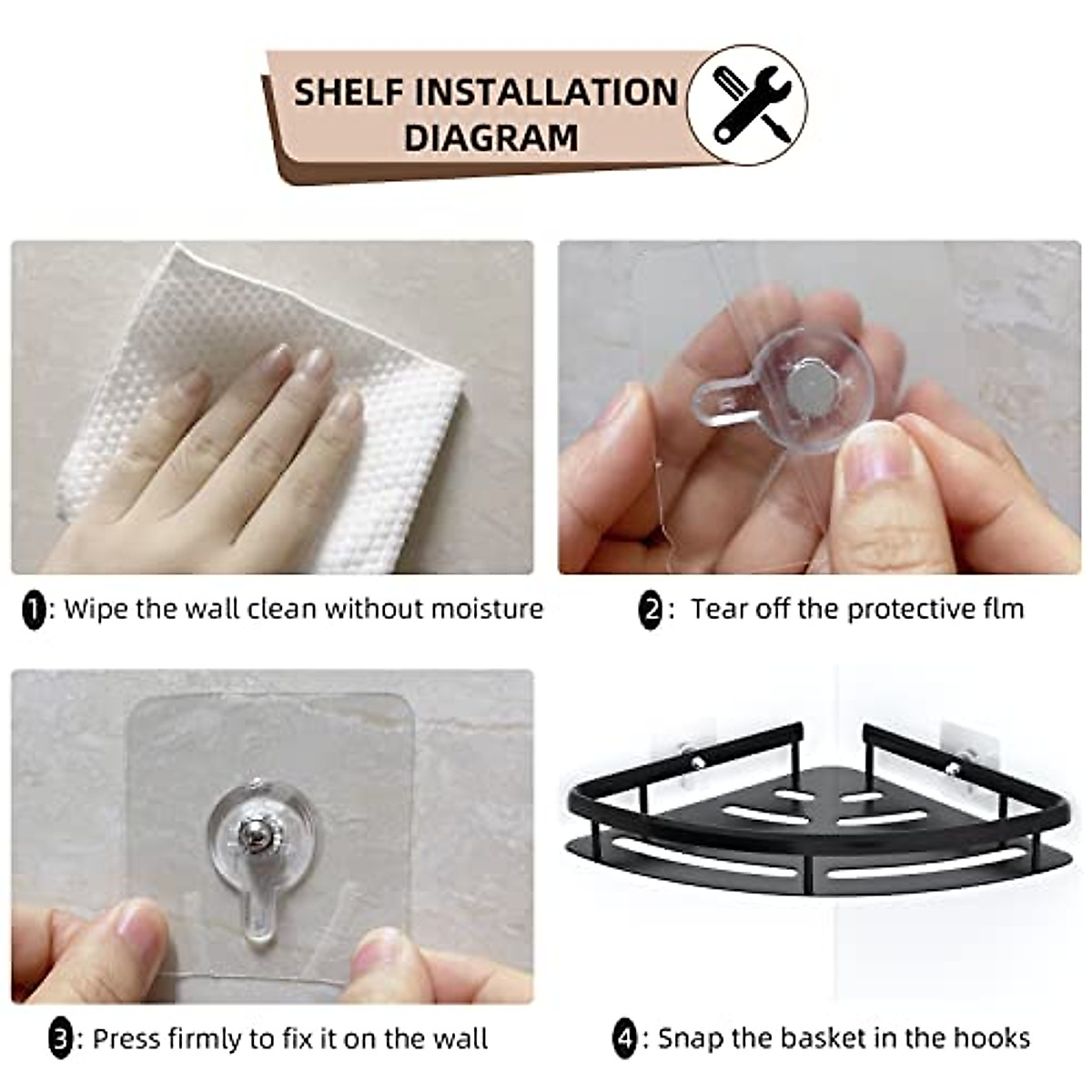 SHELF INSTALLATION DIAGRAM

1: Wipe the wall clean without moisture

2: Tear off the protective flm

3: Press firmly to fix it on the wall

4: Snap the basket in the hooks