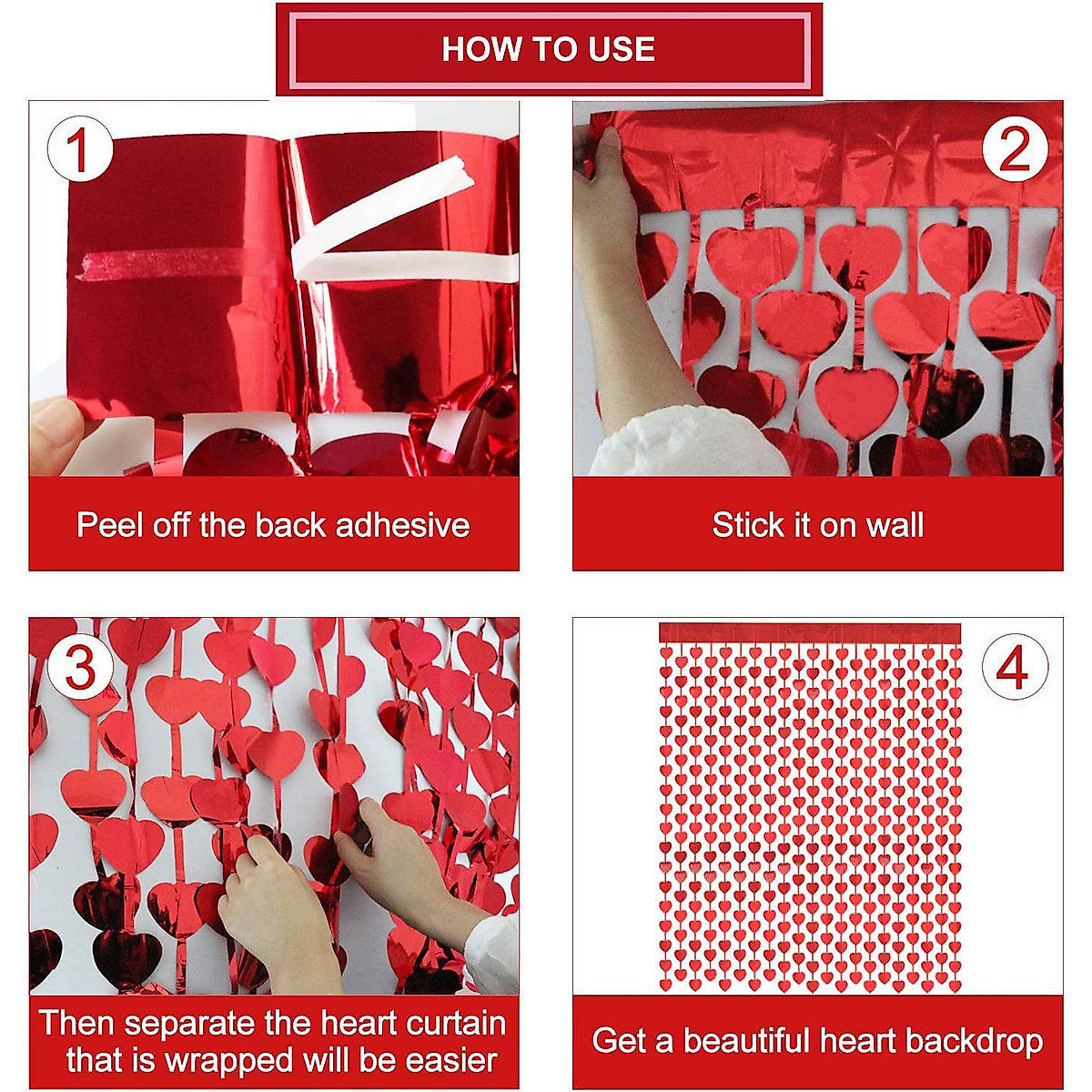 HOW TO USE

1

Peel off the back adhesive

2

Stick it on wall

3

Then separate the heart curtain that is wrapped will be easier

4

Get a beautiful heart backdrop