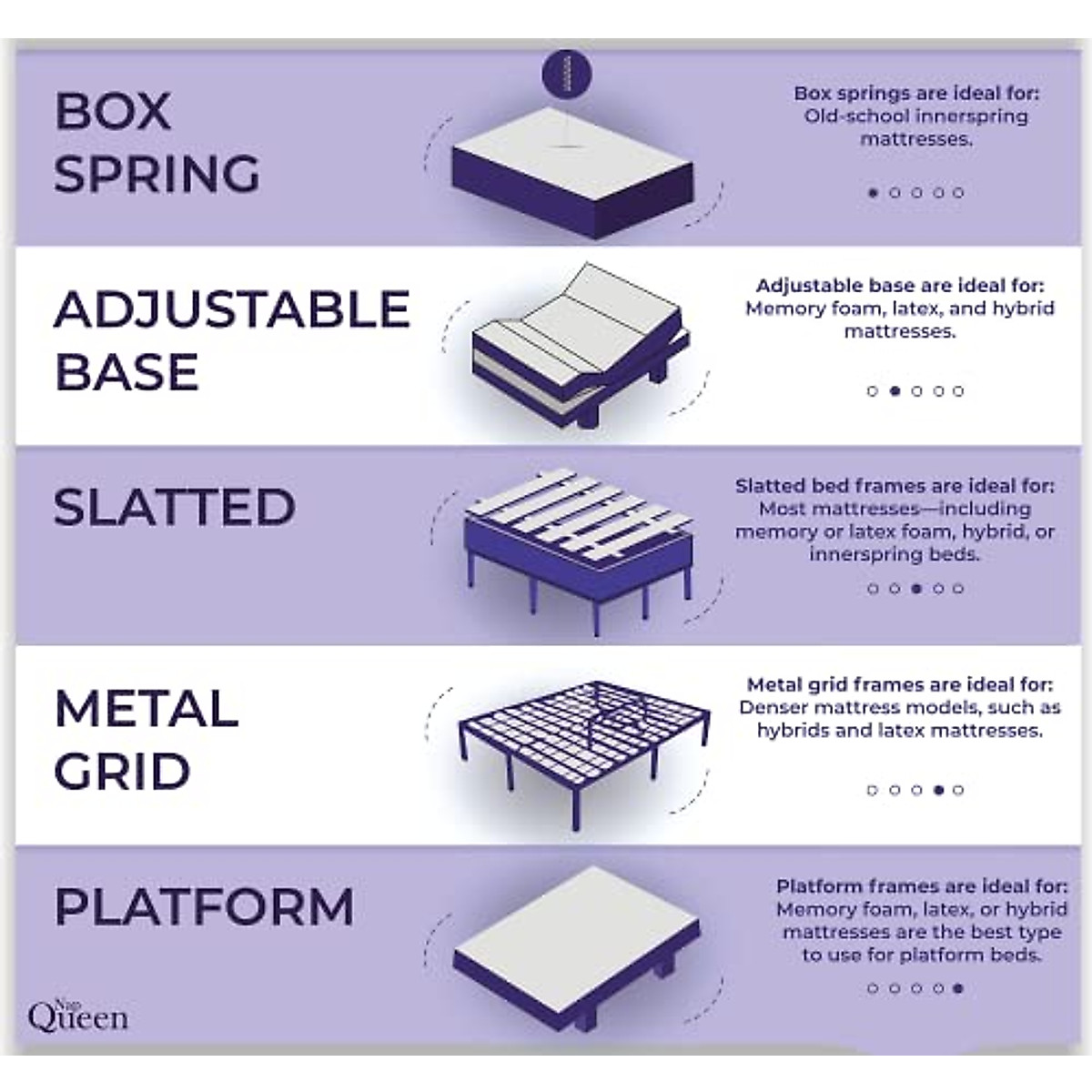 BOX SPRING

Box springs are ideal for: Old-school innerspring mattresses.

ADJUSTABLE BASE

Adjustable base are ideal for: Memory foam, latex, and hybrid mattresses.

SLATTED

Slatted bed frames are ideal for: Most mattresses—including memory or latex foam, hybrid, or innerspring beds.

METAL GRID

Metal grid frames are ideal for: Denser mattress models, such as hybrids and latex mattresses.

PLATFORM

Platform frames are ideal for: Memory foam, latex, or hybrid mattresses are the best type to use for platform beds.

Nap Queen