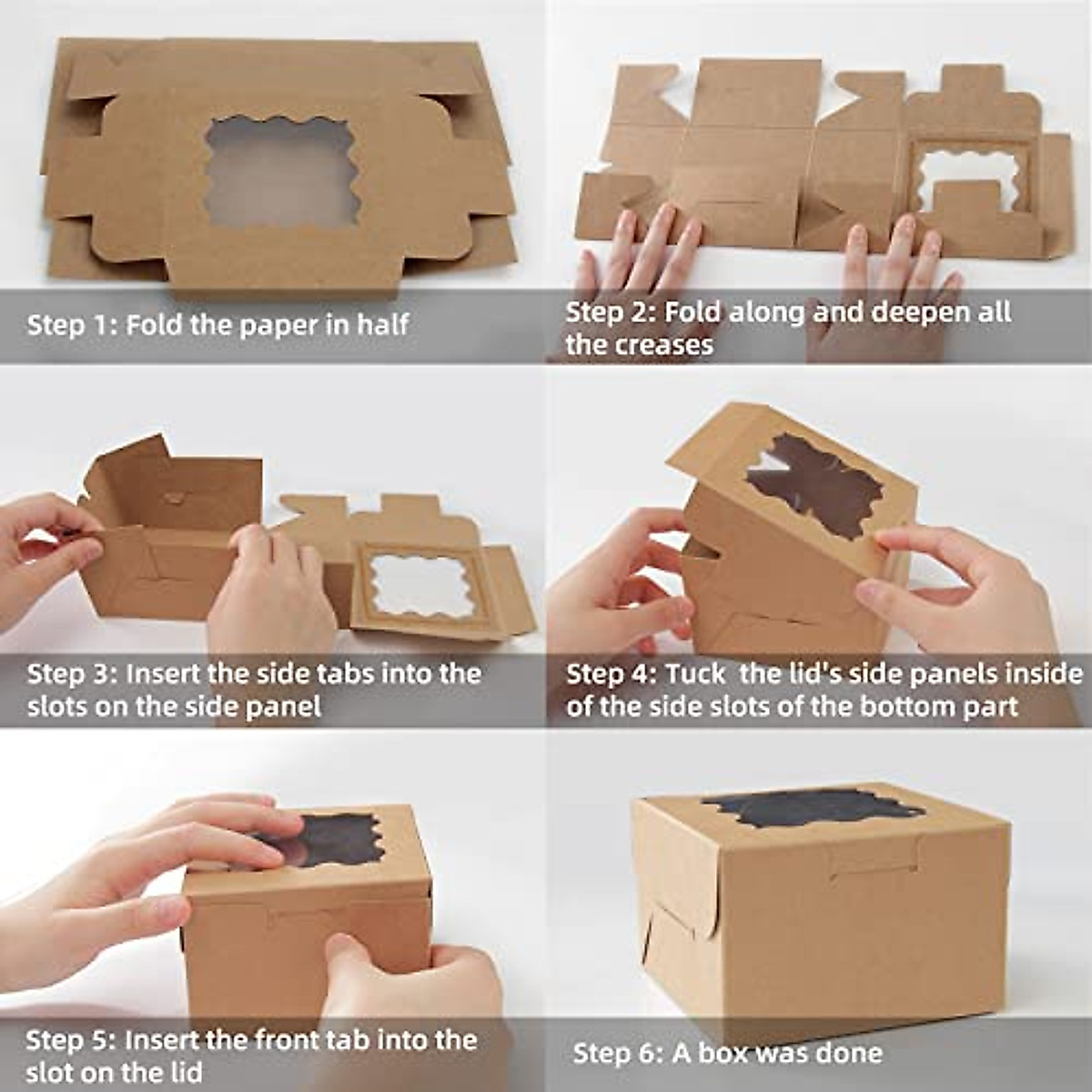 Step 1: Fold the paper in half

Step 2: Fold along and deepen all the creases

Step 3: Insert the side tabs into the slots on the side panel

Step 4: Tuck  the lid's side panels inside of the side slots of the bottom part

Step 5: Insert the front tab into the slot on the lid

Step 6: A box was done