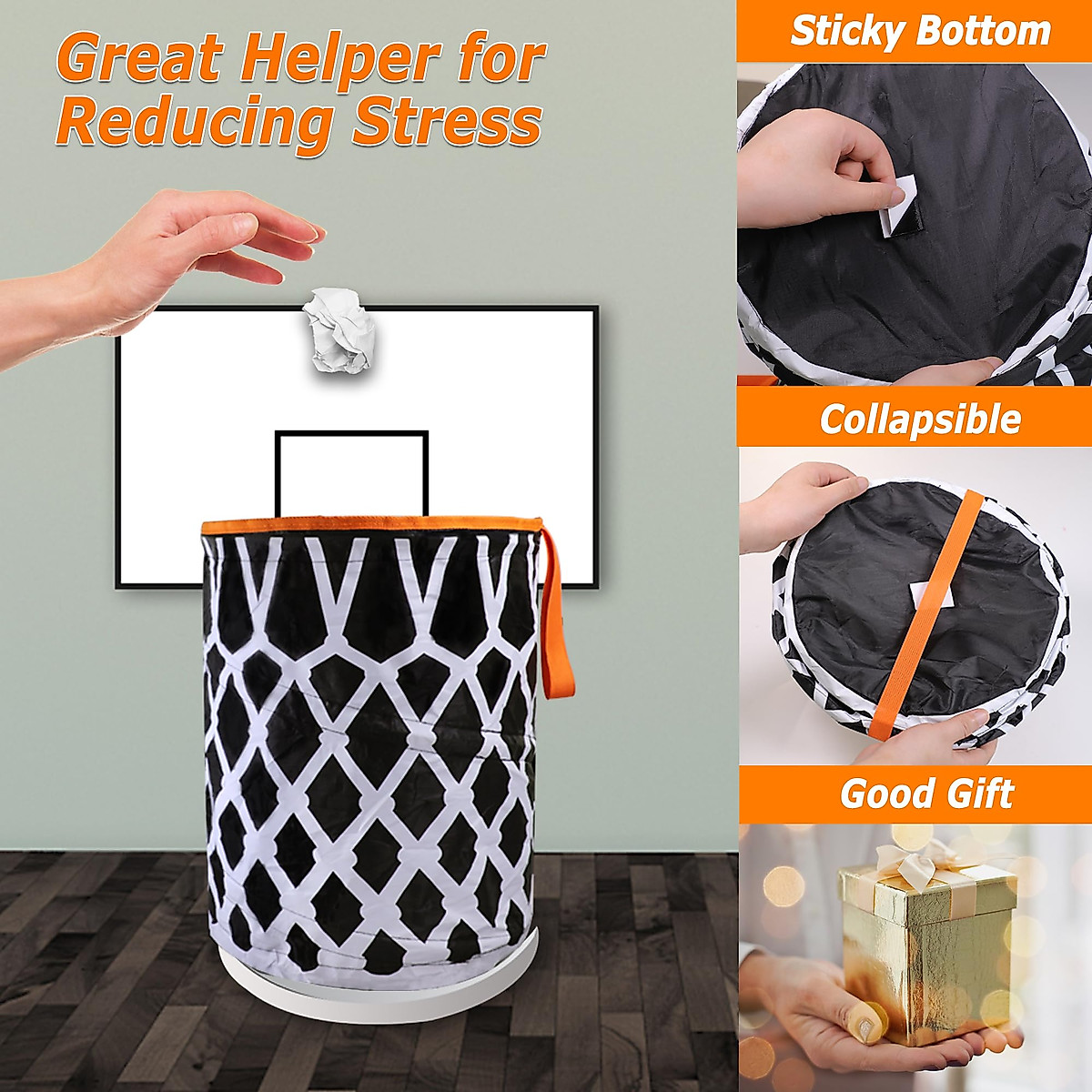 Great Helper for Reducing Stress

Sticky Bottom

Collapsible

Good Gift