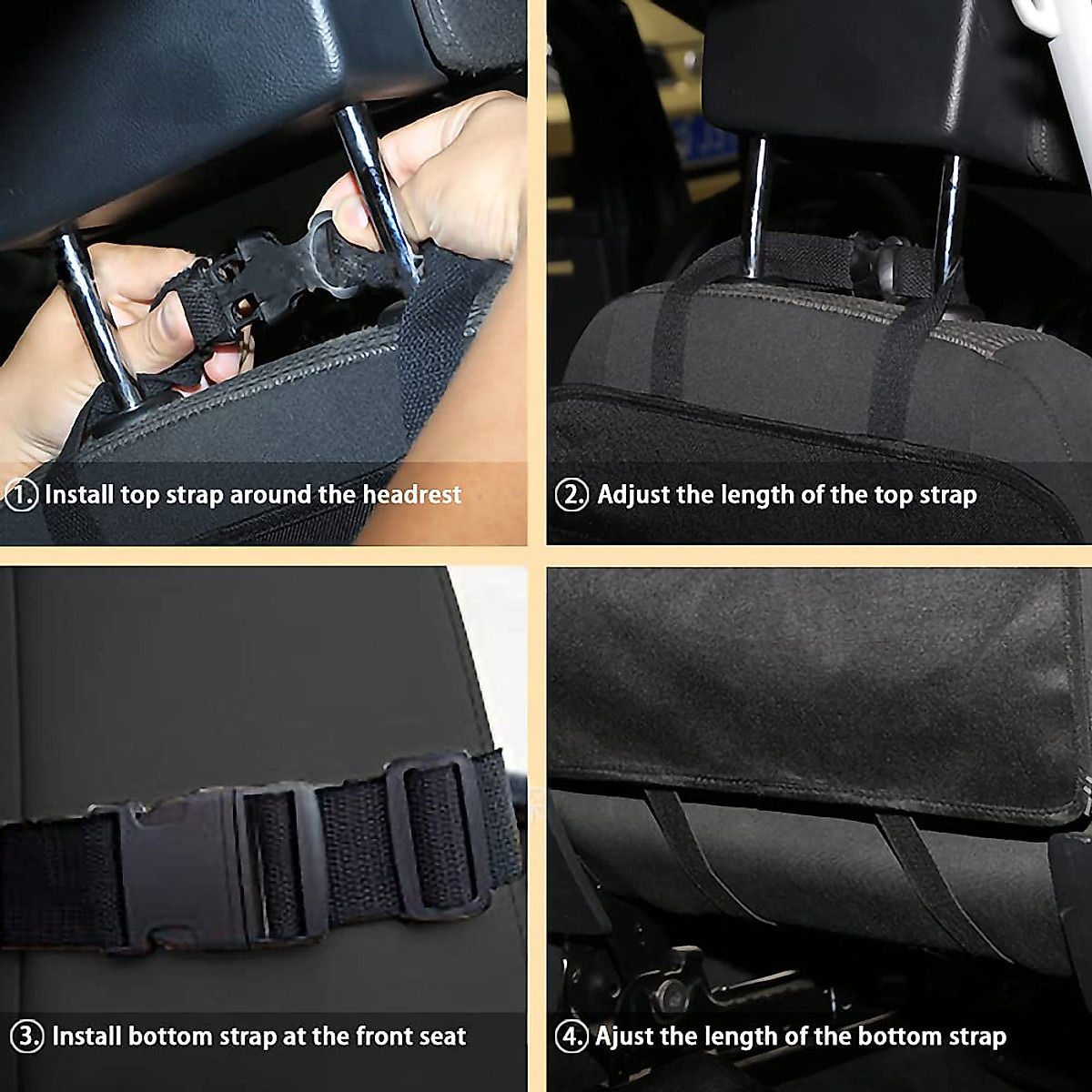 1. Install top strap around the headrest

2. Adjust the length of the top strap

3. Install bottom strap at the front seat

4. Ajust the length of the bottom strap