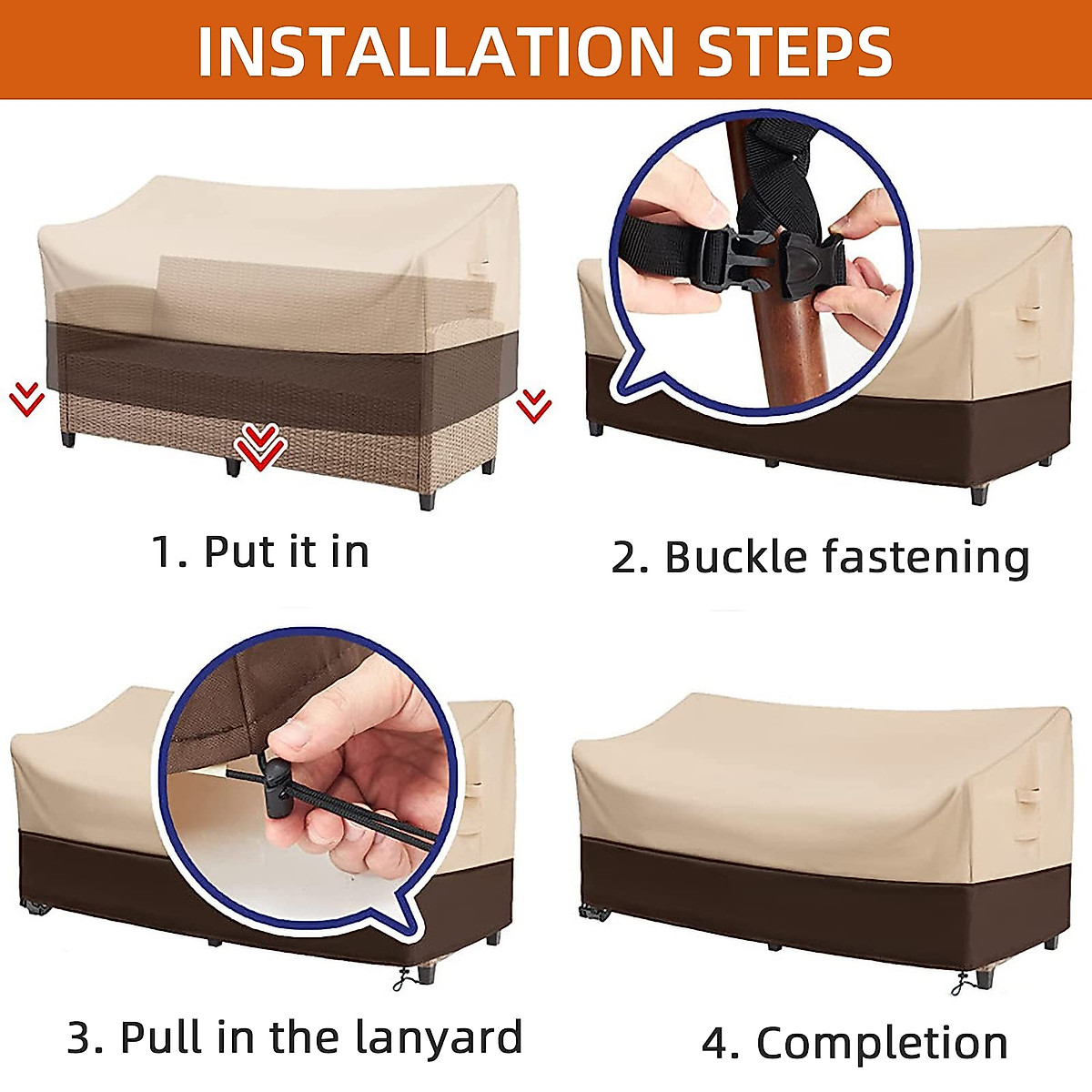 INSTALLATION STEPS

1. Put it in

2. Buckle fastening

3. Pull in the lanyard

4. Completion