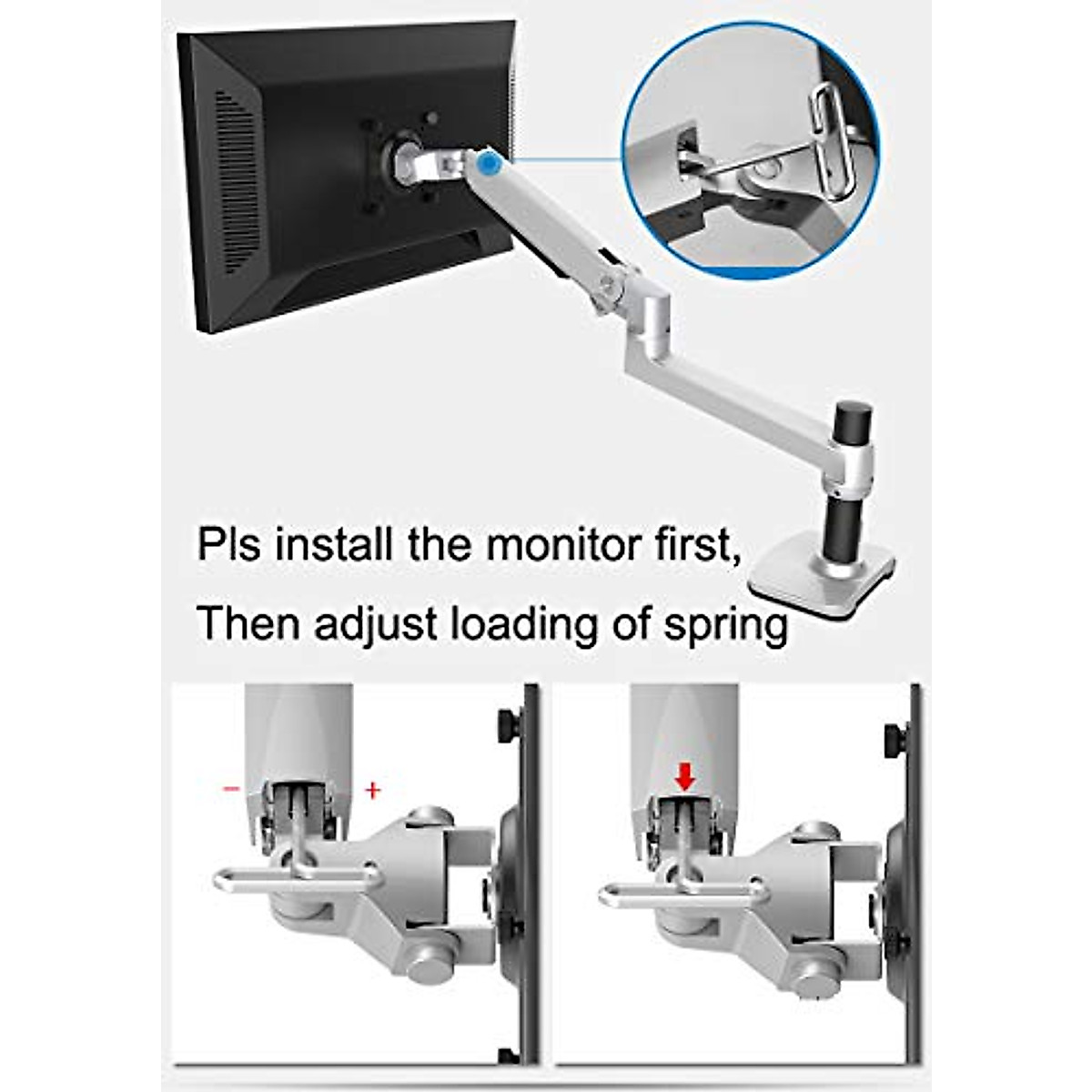 Pls install the monitor first,
Then adjust loading of spring

−
+