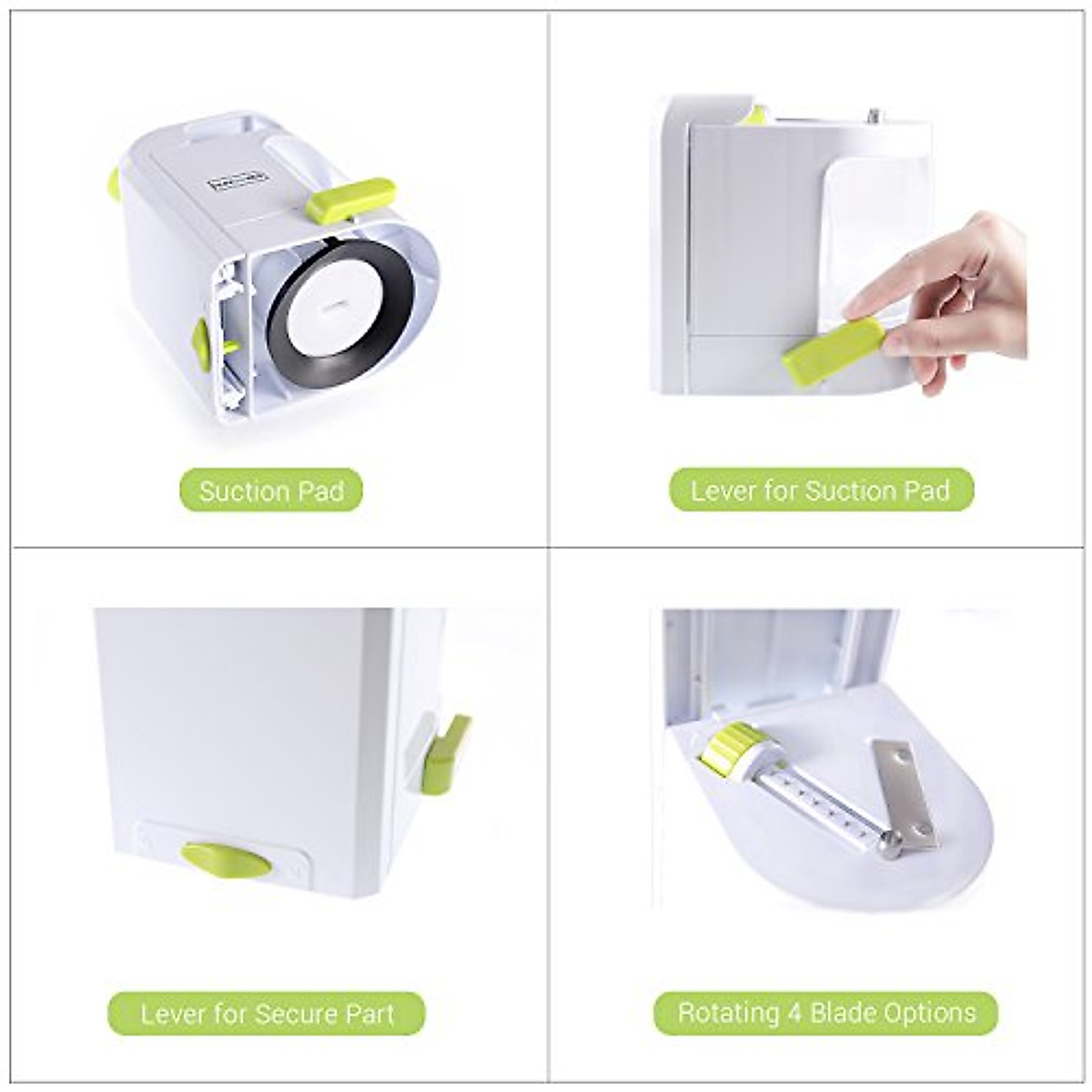 Suction Pad

Lever for Suction Pad

Lever for Secure Part

Rotating 4 Blade Options