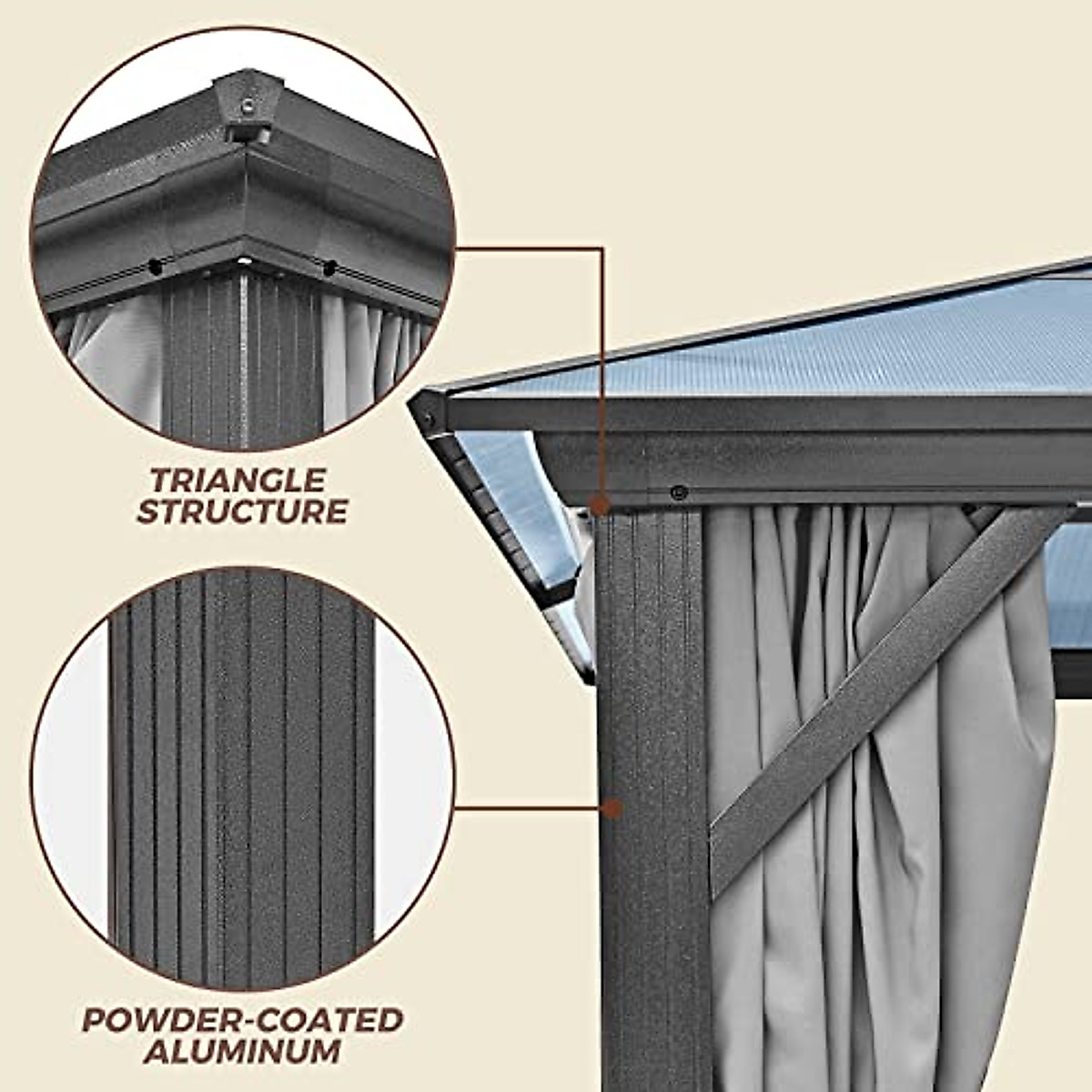 TRIANGLE STRUCTURE

POWDER-COATED ALUMINUM