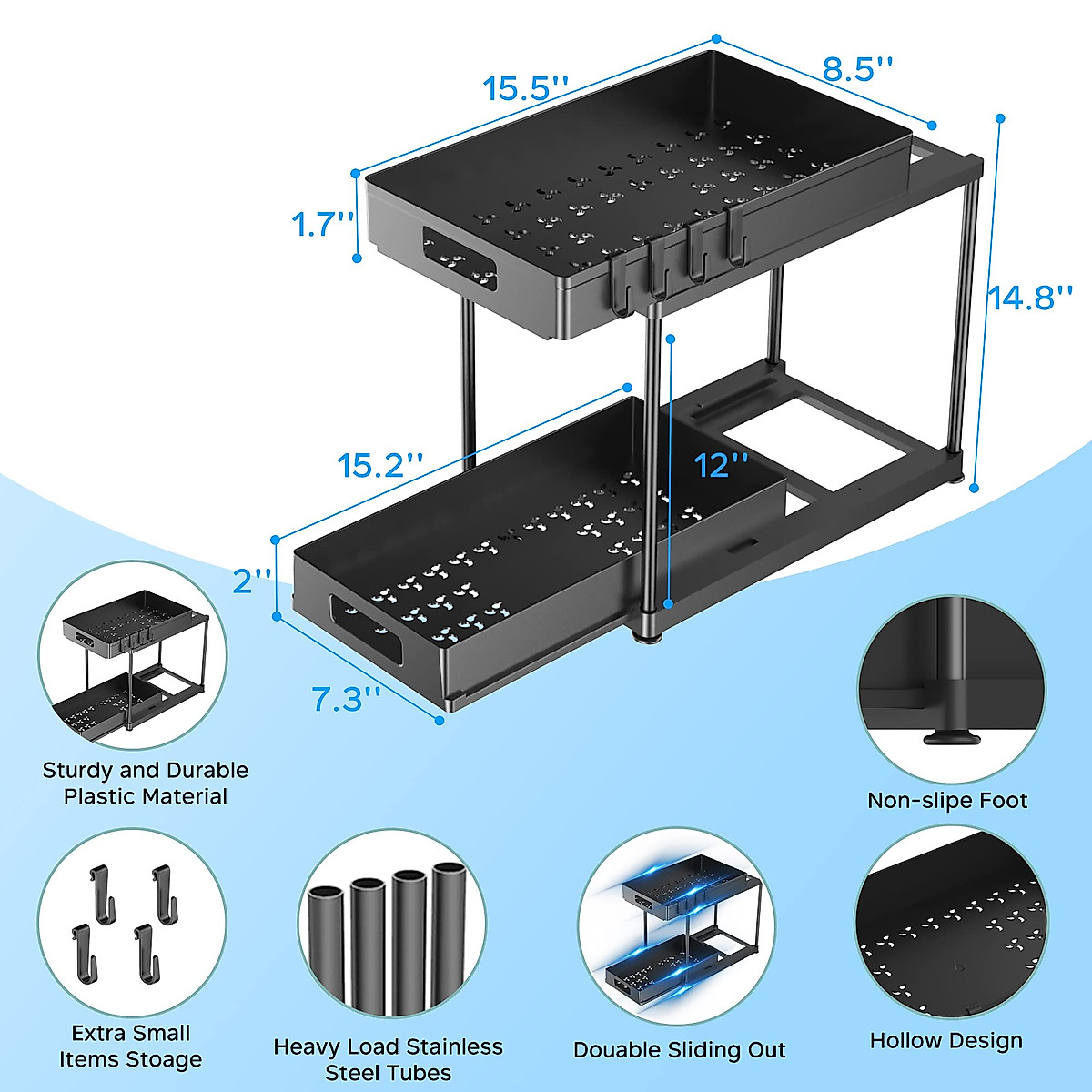 15.5''

8.5''

1.7''

14.8''

15.2''

12''

2''

7.3''

Sturdy and Durable Plastic Material

Non-slipe Foot

Extra Small Items Stoage

Heavy Load Stainless Steel Tubes

Douable Sliding Out

Hollow Design