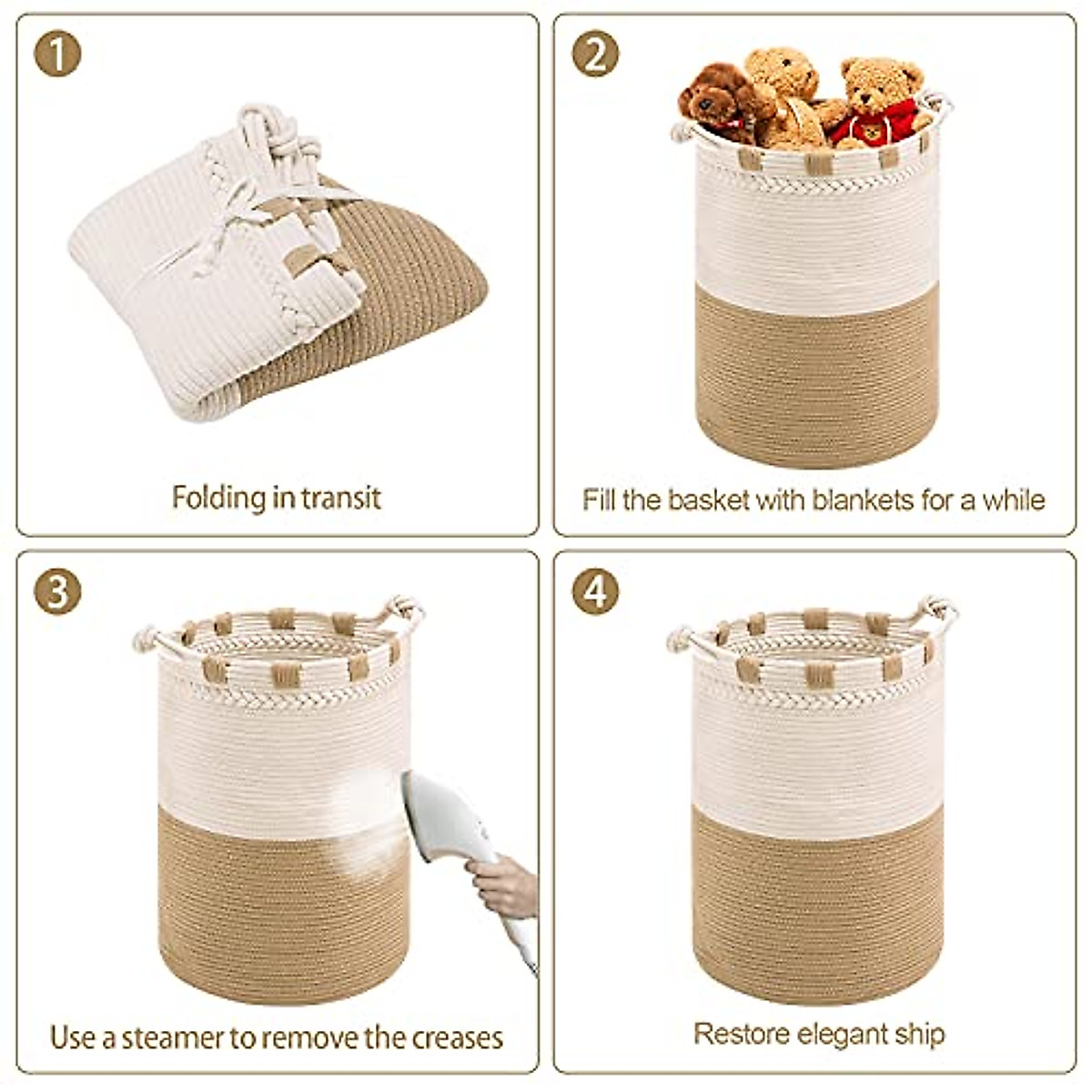 1
Folding in transit

2
Fill the basket with blankets for a while

3
Use a steamer to remove the creases

4
Restore elegant ship