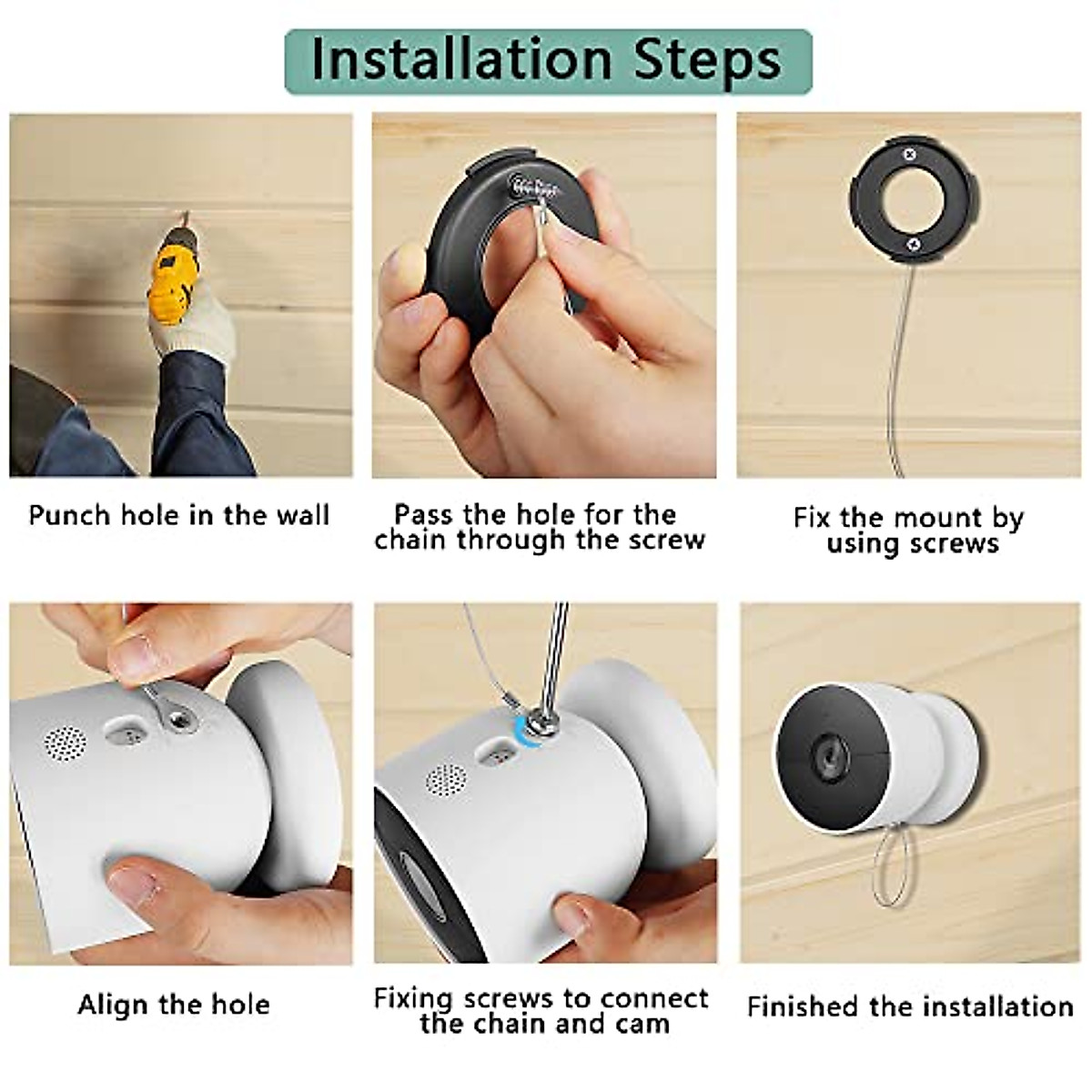 Installation Steps

Punch hole in the wall

Pass the hole for the chain through the screw

Fix the mount by using screws

Align the hole

Fixing screws to connect the chain and cam

Finished the installation