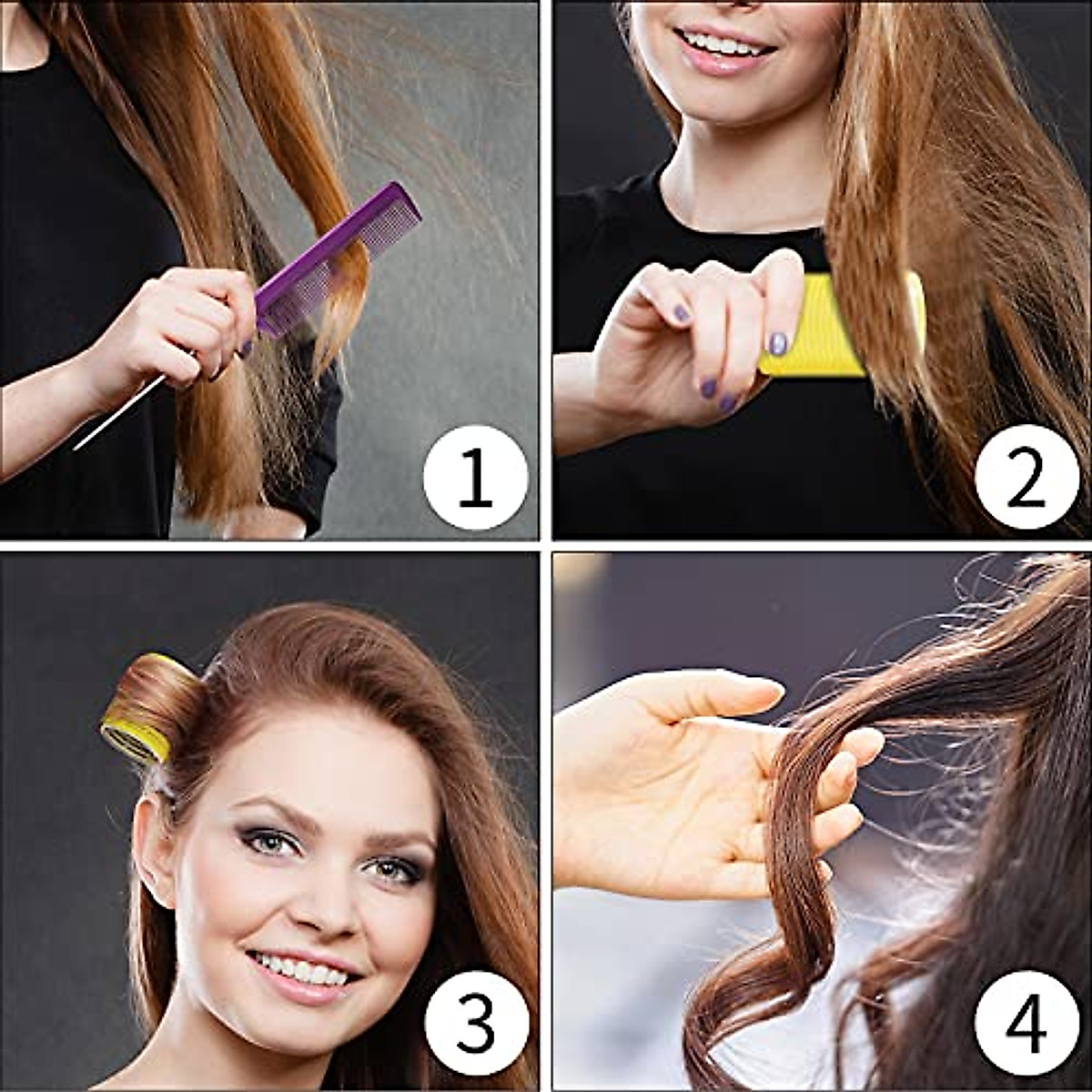 1

2

3

4