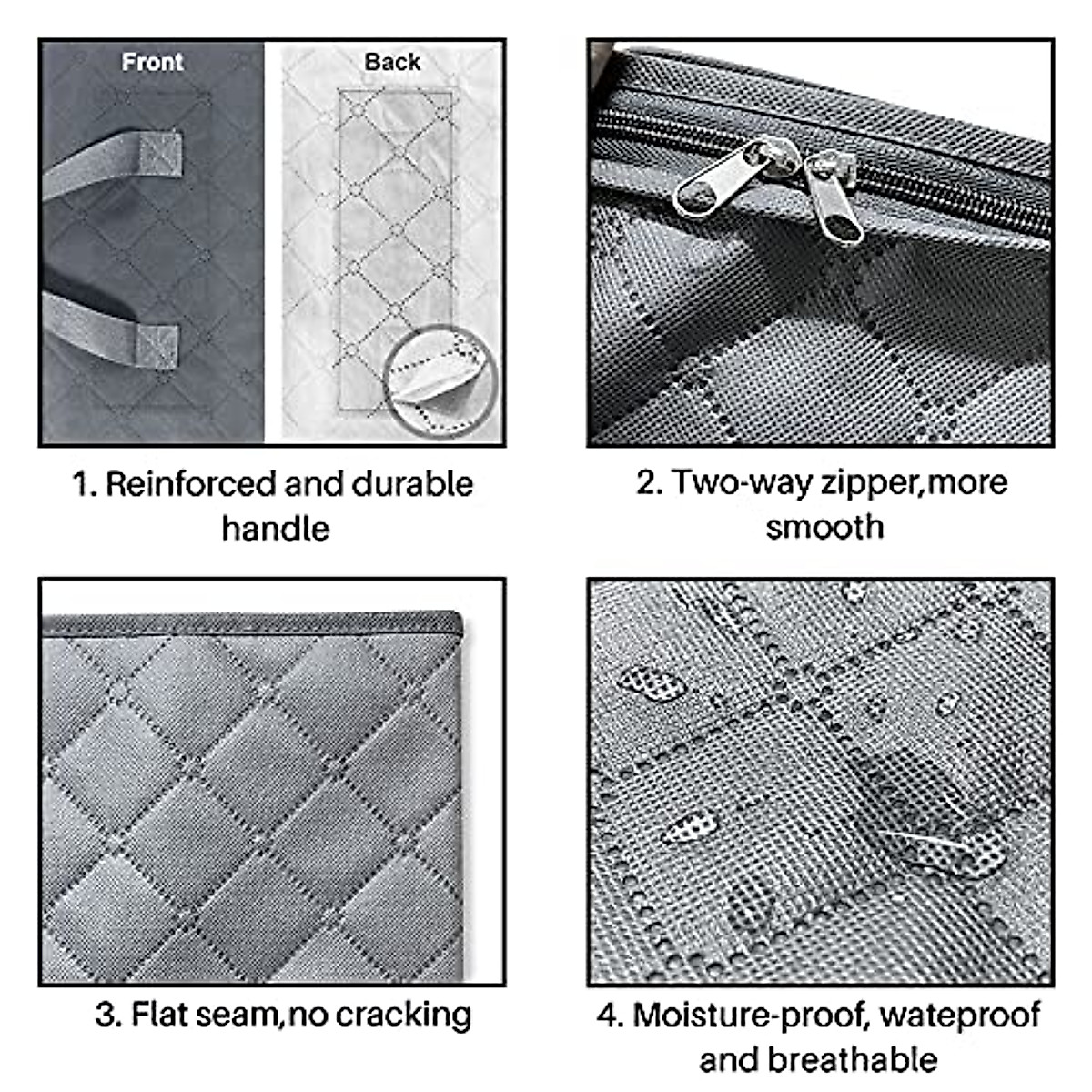 Front

Back

1. Reinforced and durable handle

2. Two-way zipper,more smooth

3. Flat seam,no cracking

4. Moisture-proof, wateproof and breathable