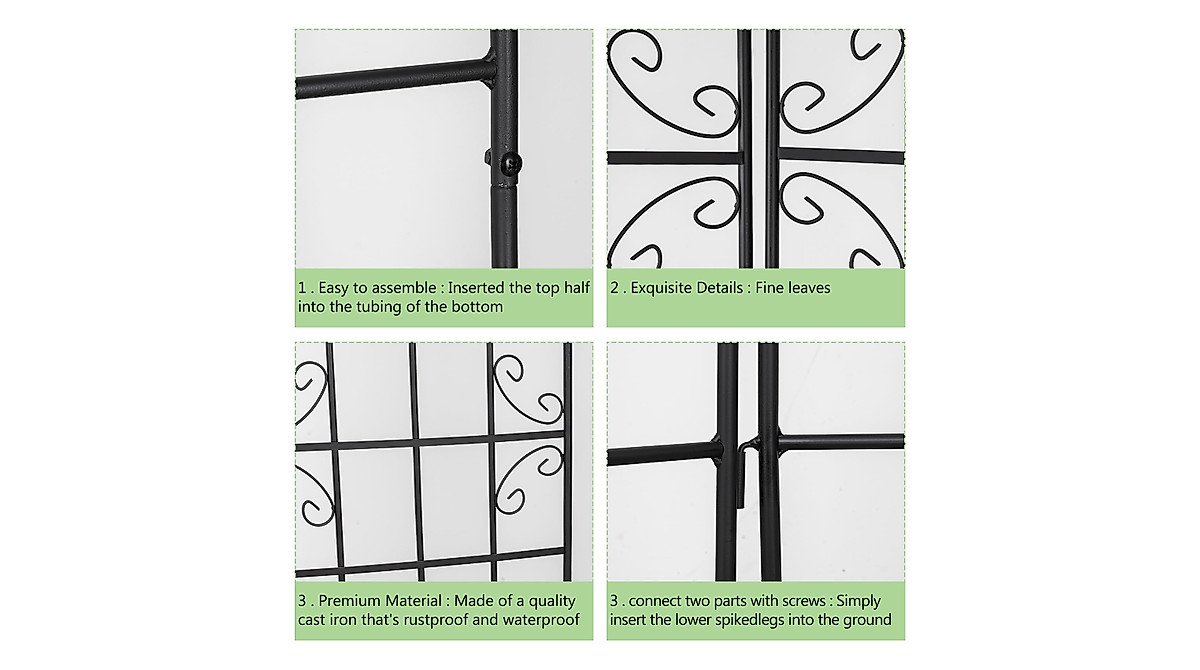 1 . Easy to assemble : Inserted the top half into the tubing of the bottom

2 . Exquisite Details : Fine leaves

3 . Premium Material : Made of a quality cast iron that's rustproof and waterproof

3 . connect two parts with screws : Simply insert the lower spikedlegs into the ground