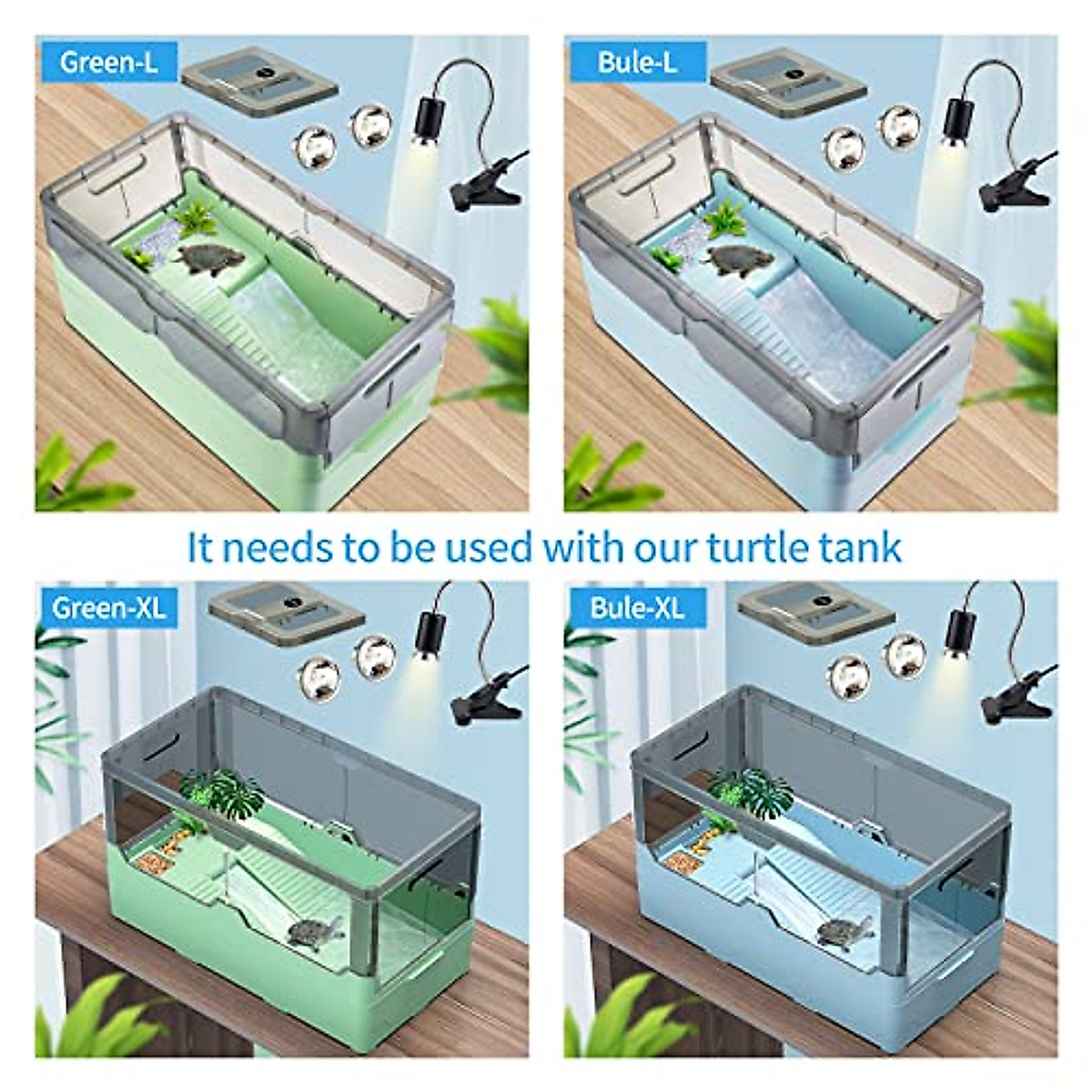 Green-L

Bule-L

It needs to be used with our turtle tank

Green-XL

Bule-XL