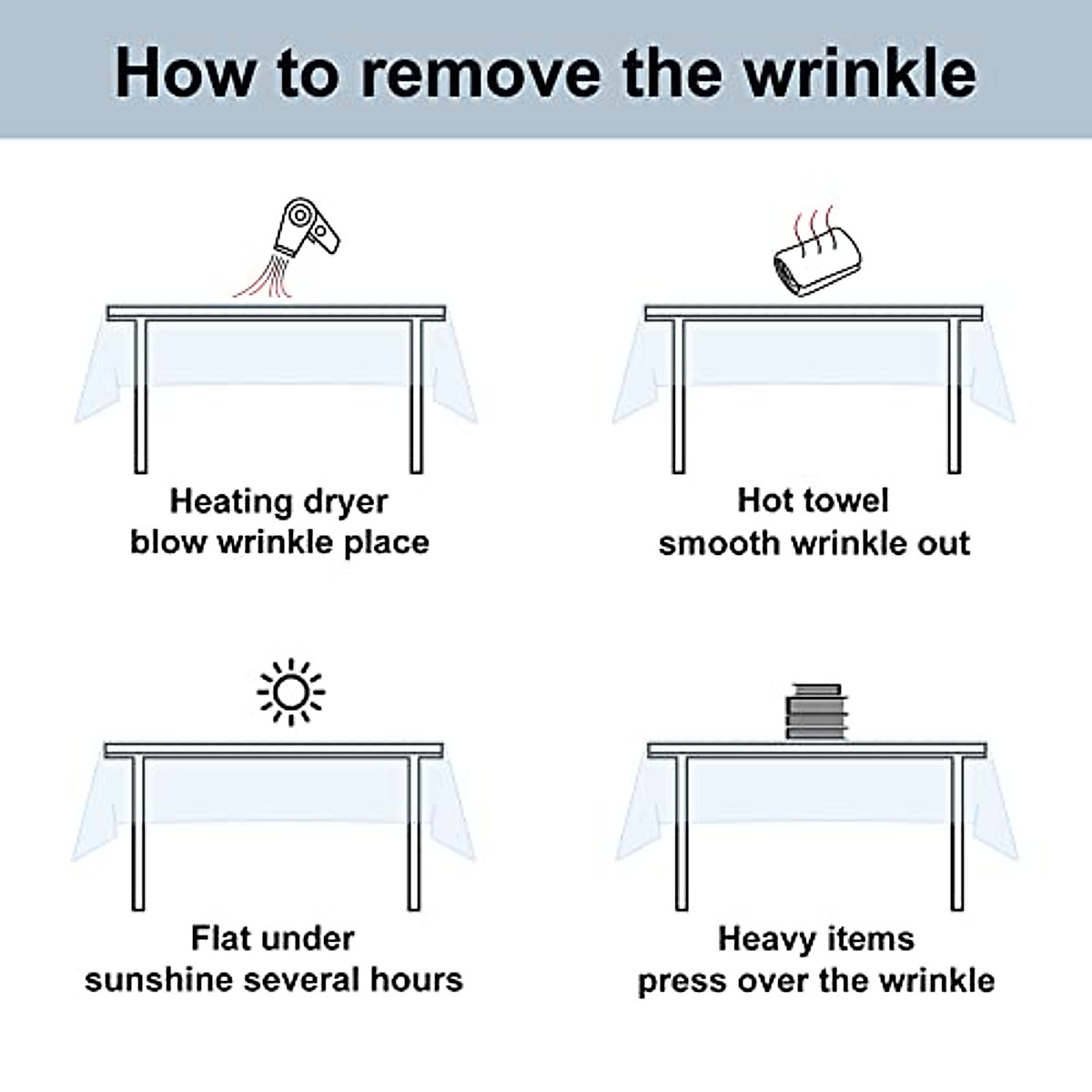 How to remove the wrinkle

Heating dryer
blow wrinkle place

Hot towel
smooth wrinkle out

Flat under
sunshine several hours

Heavy items
press over the wrinkle