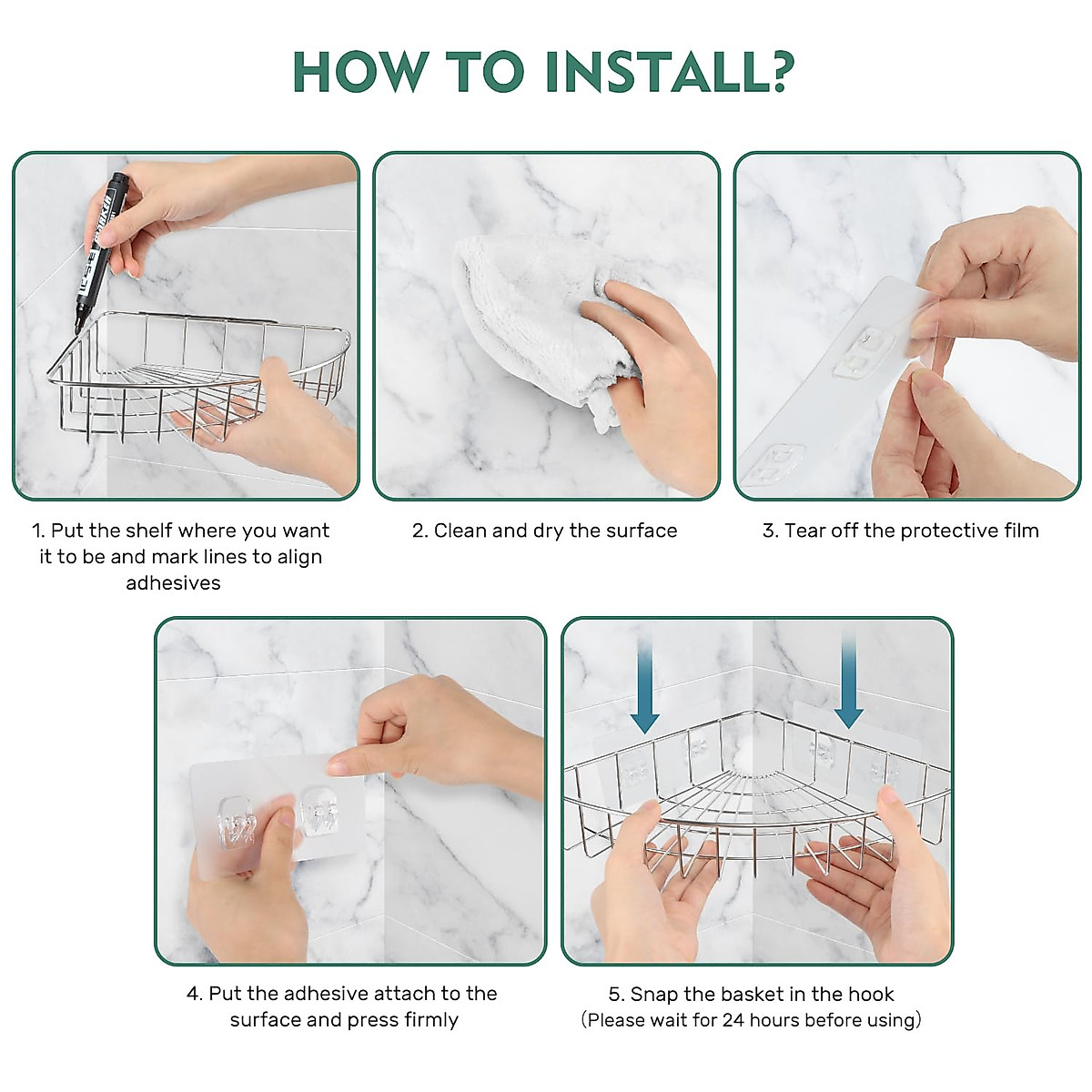 HOW TO INSTALL?

1. Put the shelf where you want it to be and mark lines to align adhesives

2. Clean and dry the surface

3. Tear off the protective film

4. Put the adhesive attach to the surface and press firmly

5. Snap the basket in the hook
(Please wait for 24 hours before using)