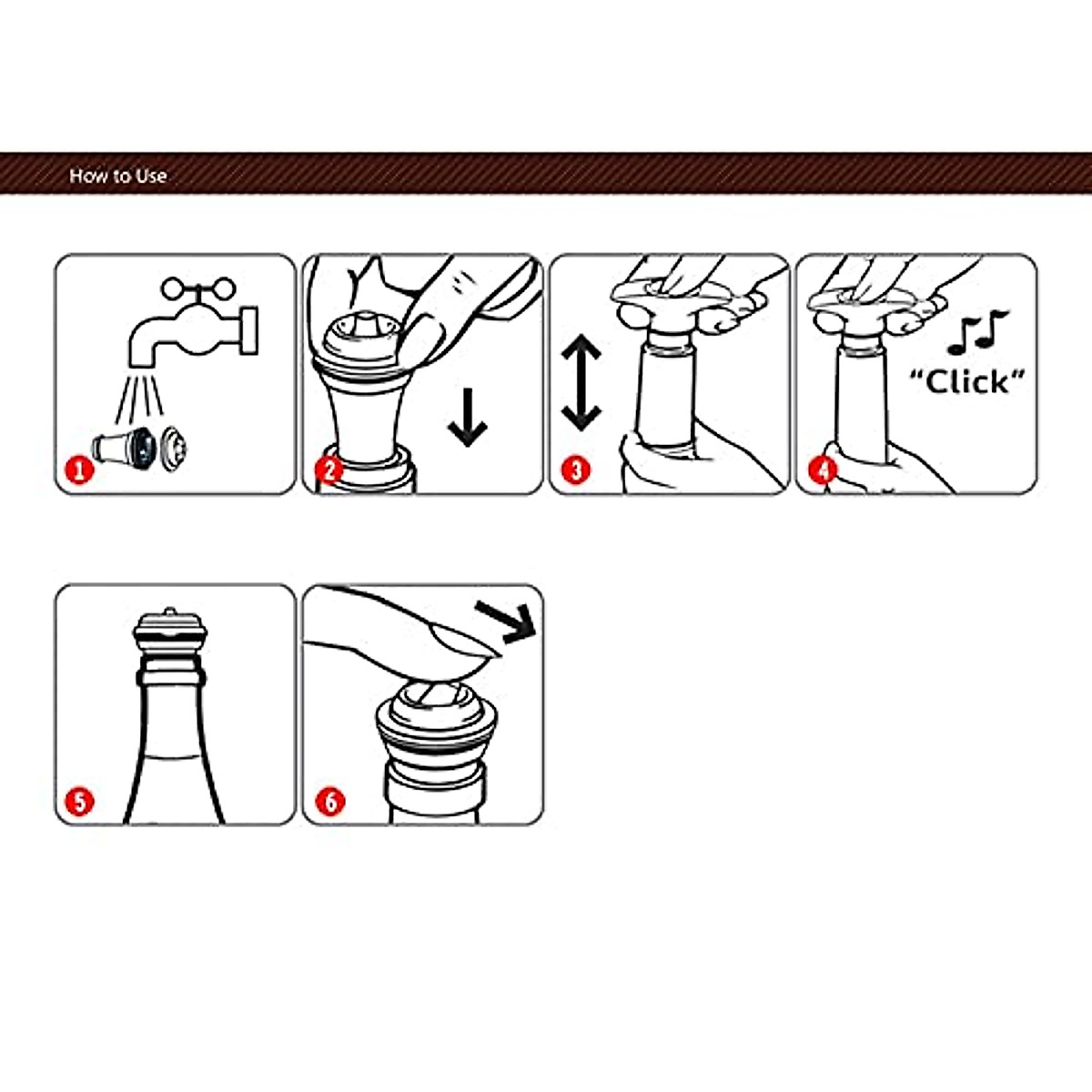 How to Use

1

2

3

4

"Click"

5

6