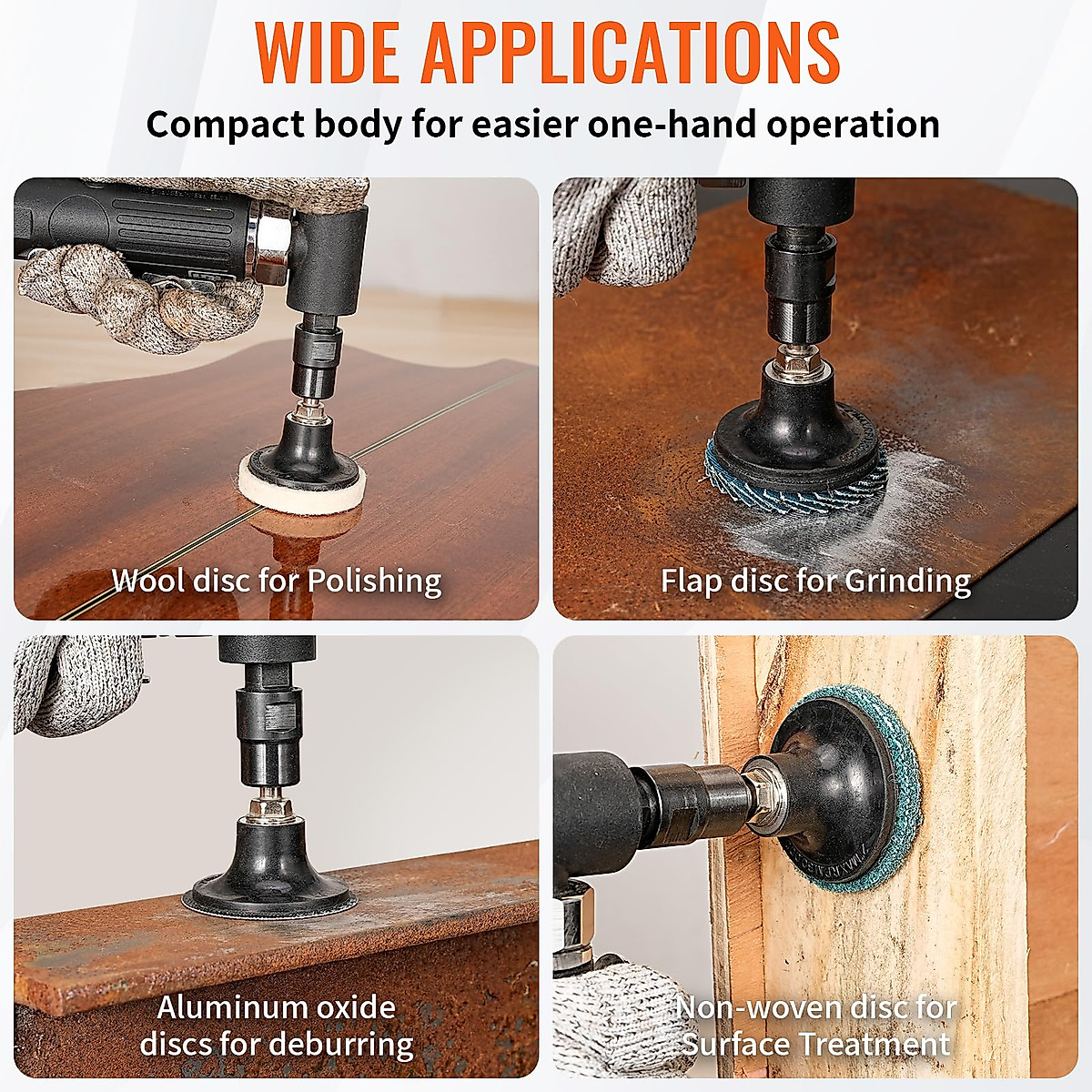 WIDE APPLICATIONS

Compact body for easier one-hand operation

Wool disc for Polishing

Flap disc for Grinding

Aluminum oxide discs for deburring

Non-woven disc for Surface Treatment