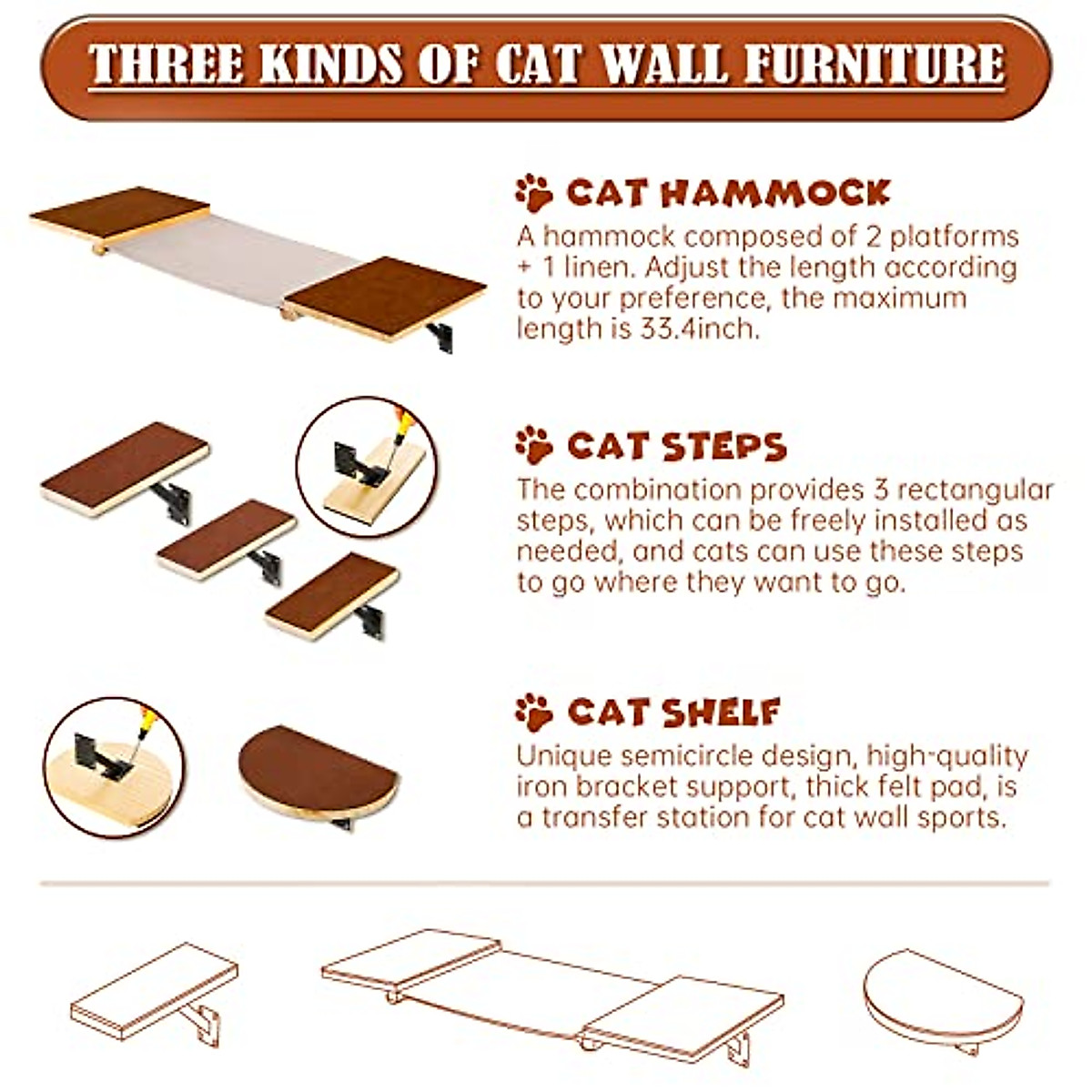 THREE KINDS OF CAT WALL FURNITURE

CAT HAMMOCK
A hammock composed of 2 platforms + 1 linen. Adjust the length according to your preference, the maximum length is 33.4inch.

CAT STEPS
The combination provides 3 rectangular steps, which can be freely installed as needed, and cats can use these steps to go where they want to go.

CAT SHELF
Unique semicircle design, high-quality iron bracket support, thick felt pad, is a transfer station for cat wall sports.