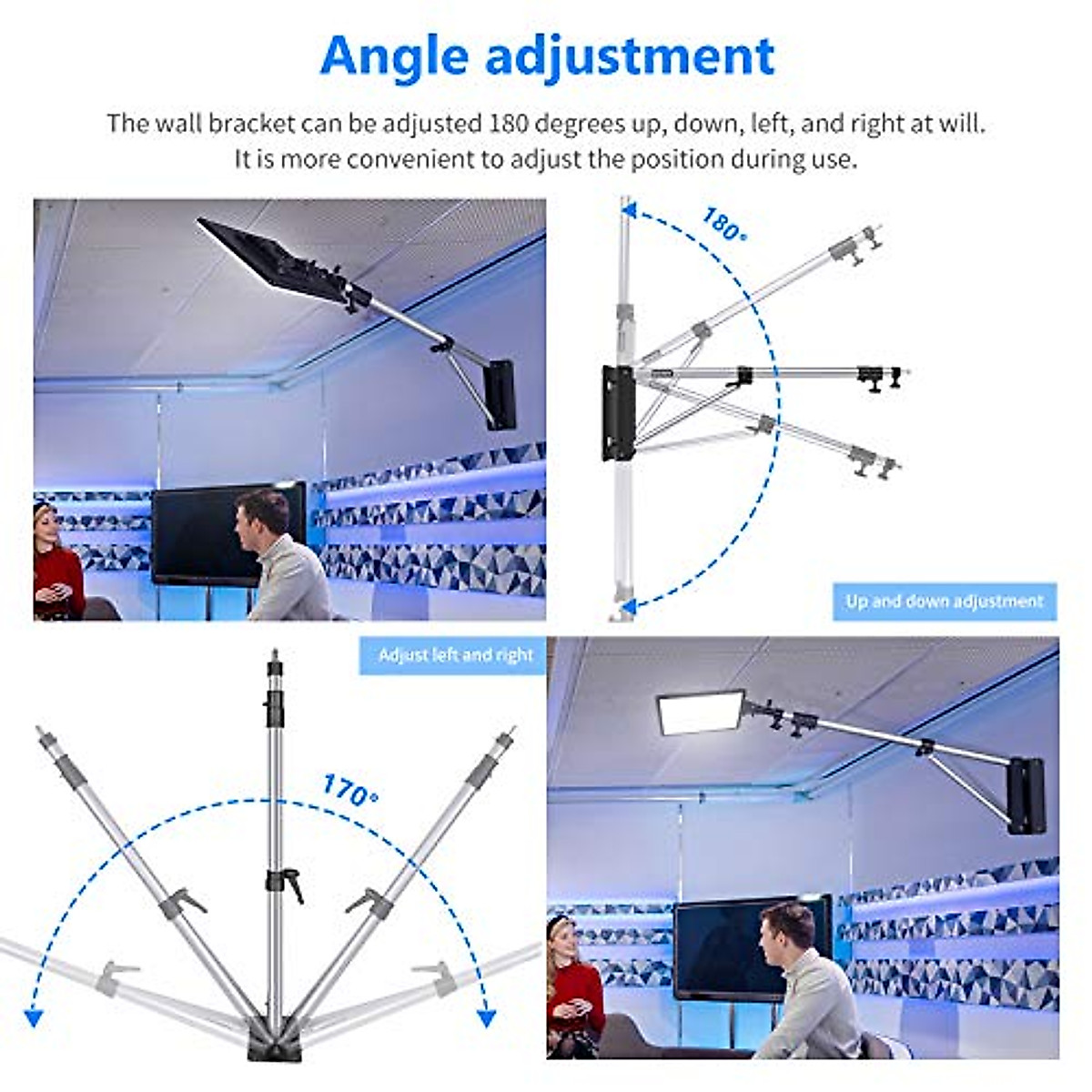 Angle adjustment

The wall bracket can be adjusted 180 degrees up, down, left, and right at will. It is more convenient to adjust the position during use.

180°

Up and down adjustment

Adjust left and right

170°