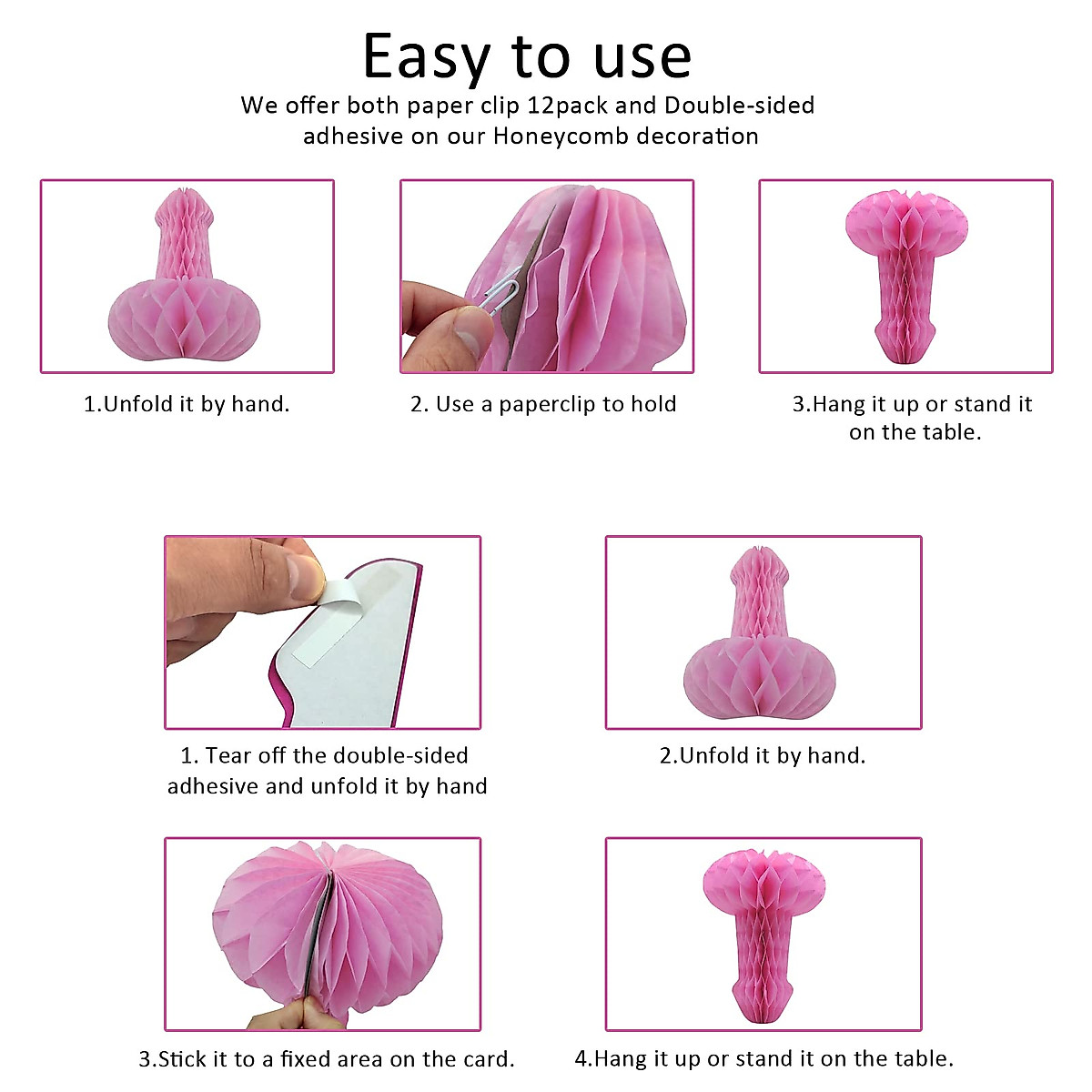 Easy to use

We offer both paper clip 12pack and Double-sided adhesive on our Honeycomb decoration

1.Unfold it by hand.

2. Use a paperclip to hold

3.Hang it up or stand it on the table.

1. Tear off the double-sided adhesive and unfold it by hand

2.Unfold it by hand.

3.Stick it to a fixed area on the card.

4.Hang it up or stand it on the table.