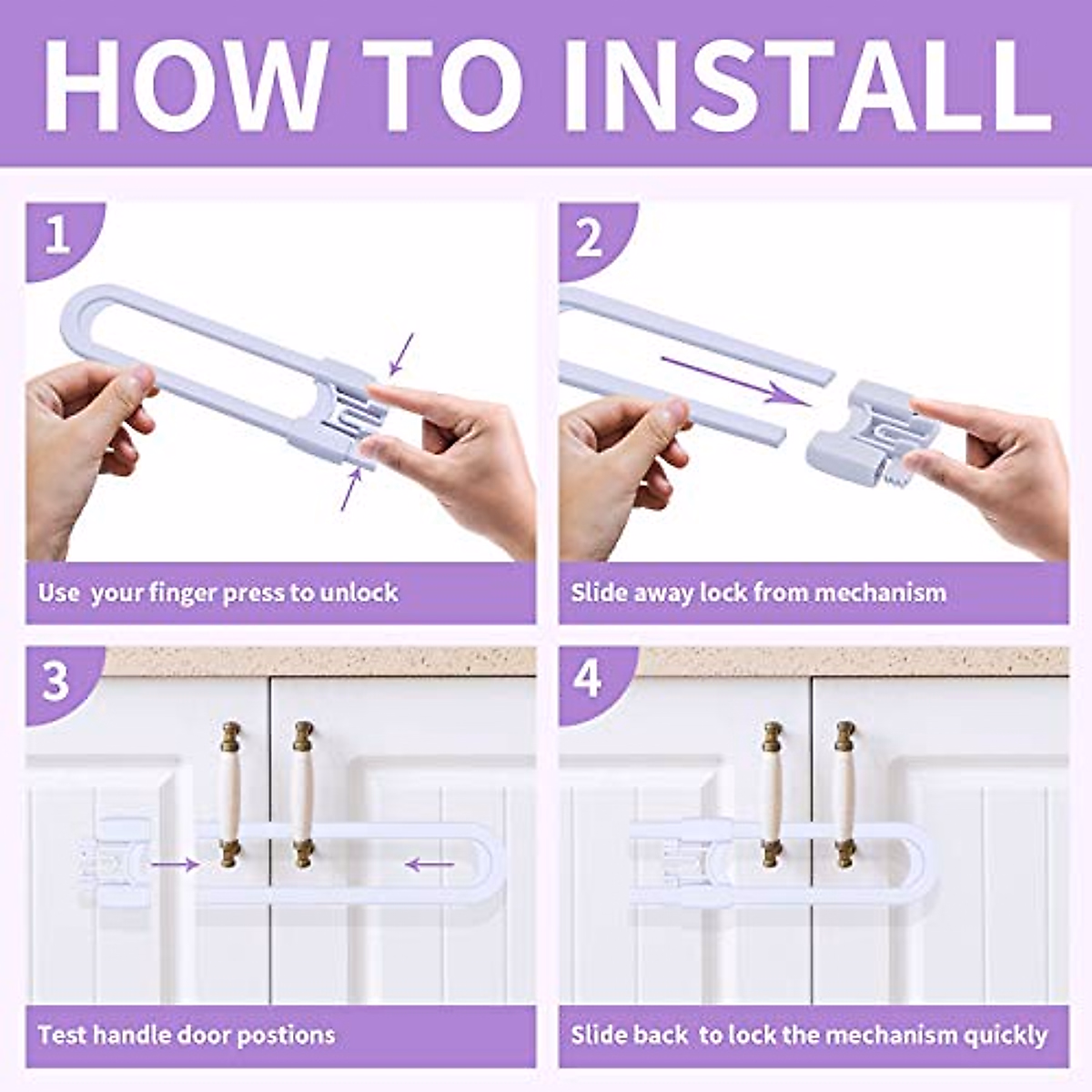 HOW TO INSTALL

1

Use your finger press to unlock

2

Slide away lock from mechanism

3

Test handle door postions

4

Slide back to lock the mechanism quickly