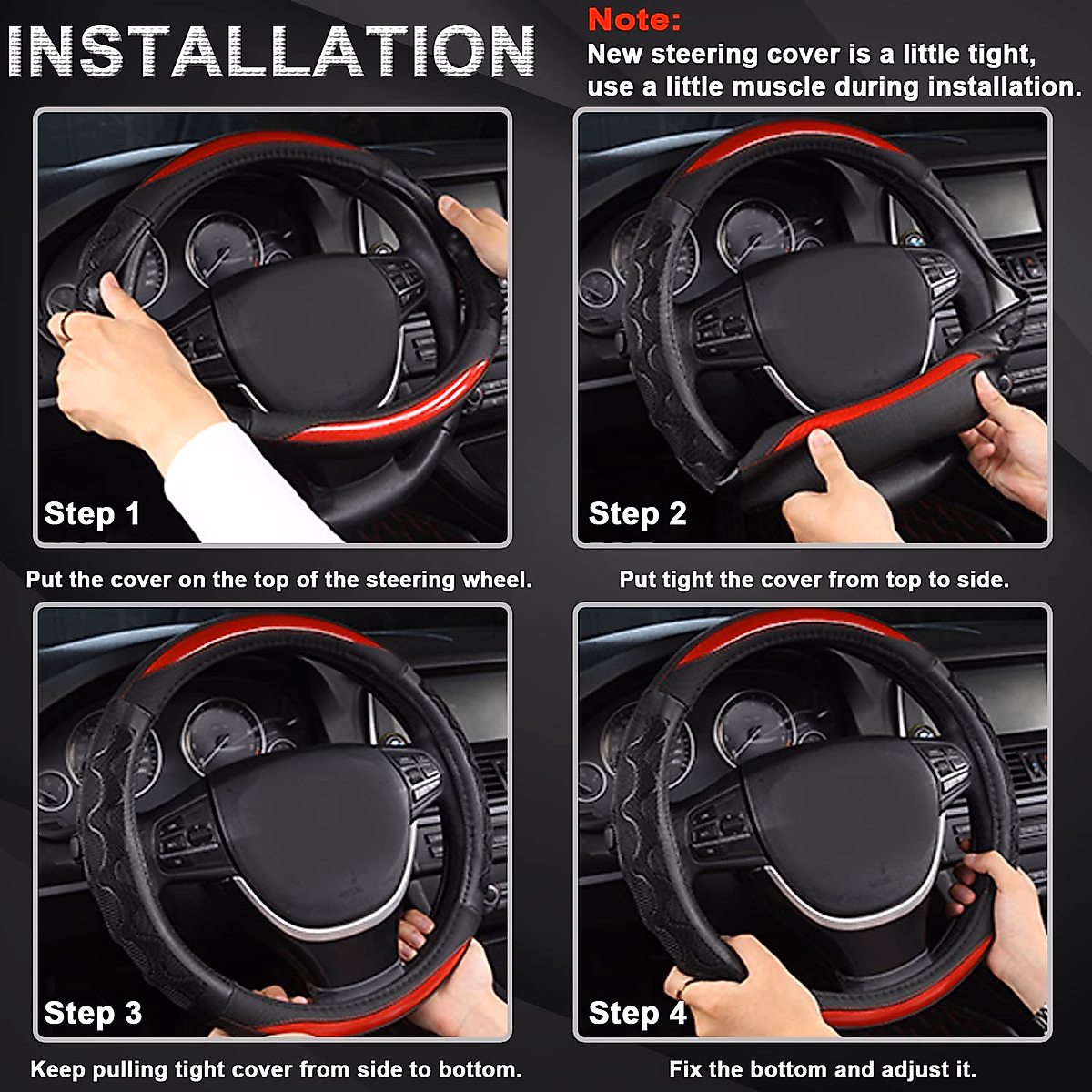 INSTALLATION

Note:
New steering cover is a little tight, use a little muscle during installation.

Step 1

Put the cover on the top of the steering wheel.

Step 2

Put tight the cover from top to side.

Step 3

Keep pulling tight cover from side to bottom.

Step 4

Fix the bottom and adjust it.