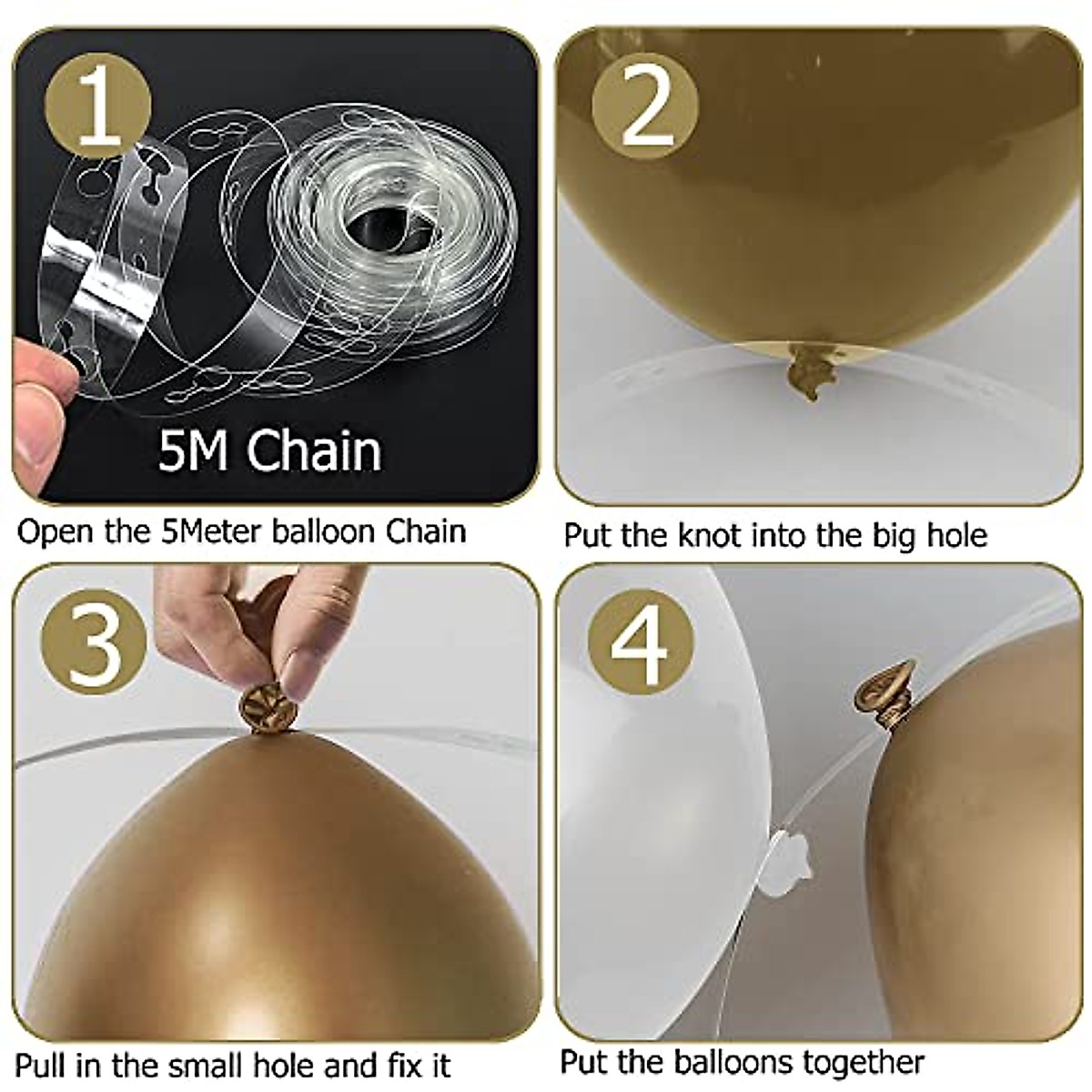 1

5M Chain

Open the 5Meter balloon Chain

2

Put the knot into the big hole

3

Pull in the small hole and fix it

4

Put the balloons together