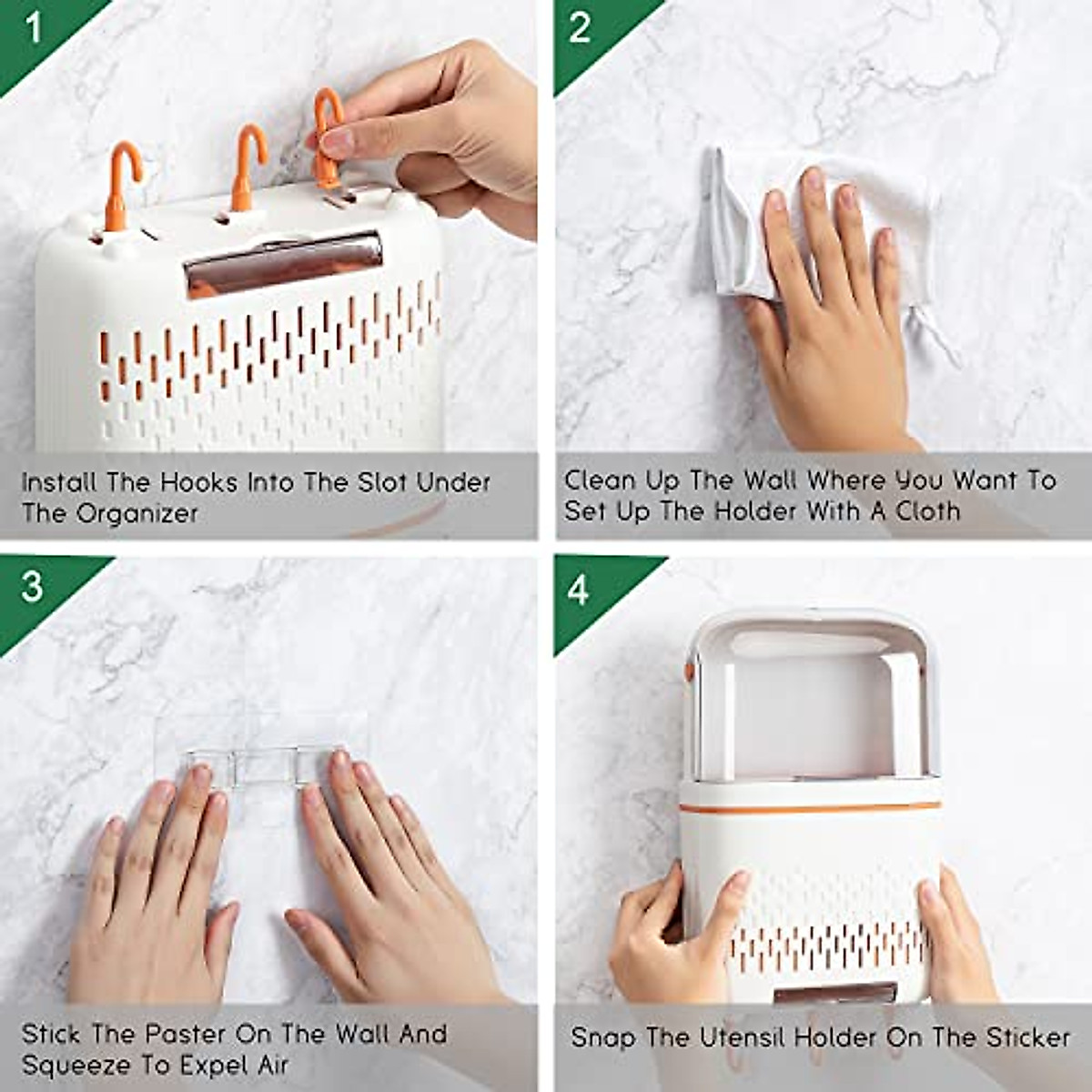 1

Install The Hooks Into The Slot Under The Organizer

2

Clean Up The Wall Where You Want To Set Up The Holder With A Cloth

3

Stick The Paster On The Wall And Squeeze To Expel Air

4

Snap The Utensil Holder On The Sticker