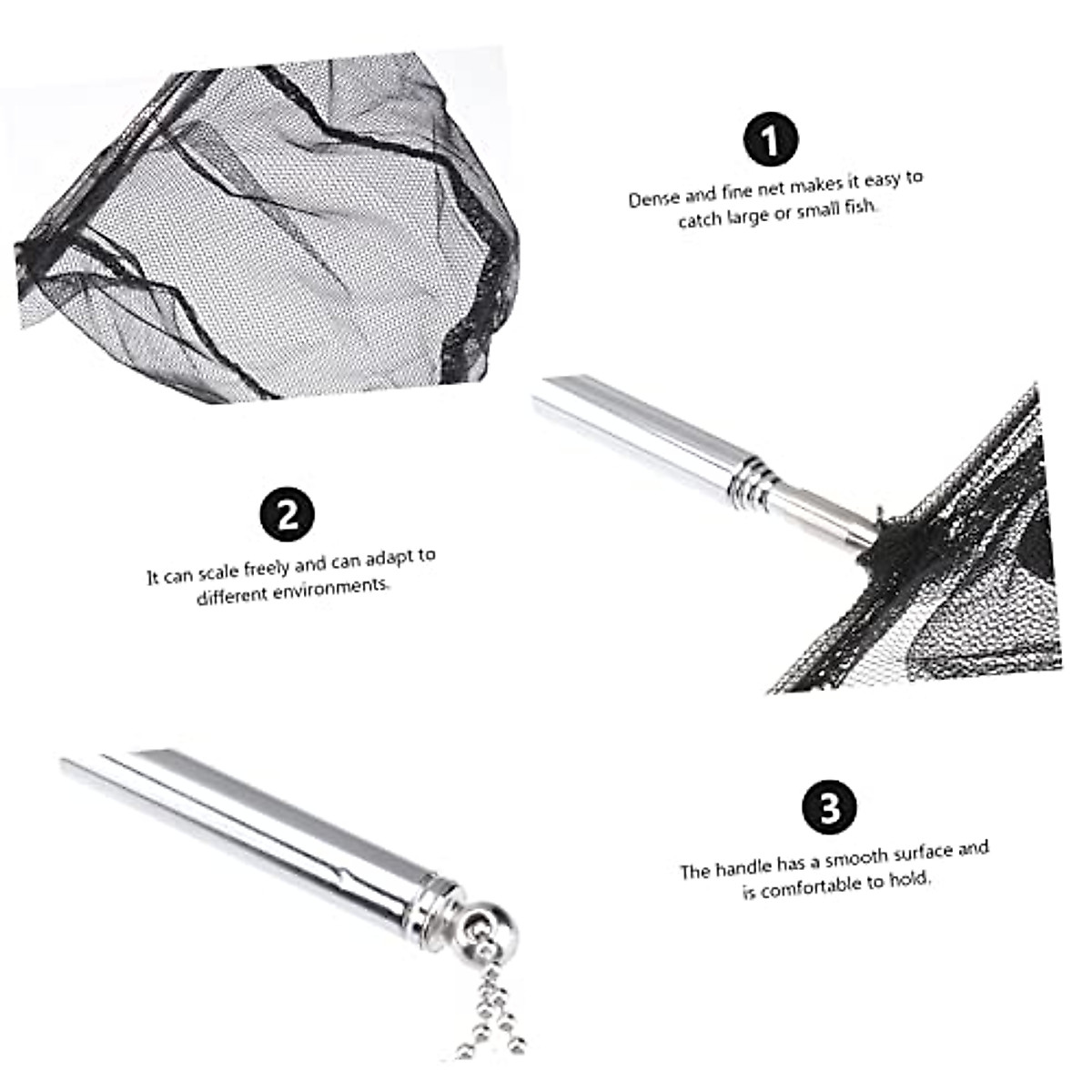 1

Dense and fine net makes it easy to catch large or small fish.

2

It can scale freely and can adapt to different environments.

3

The handle has a smooth surface and is comfortable to hold.